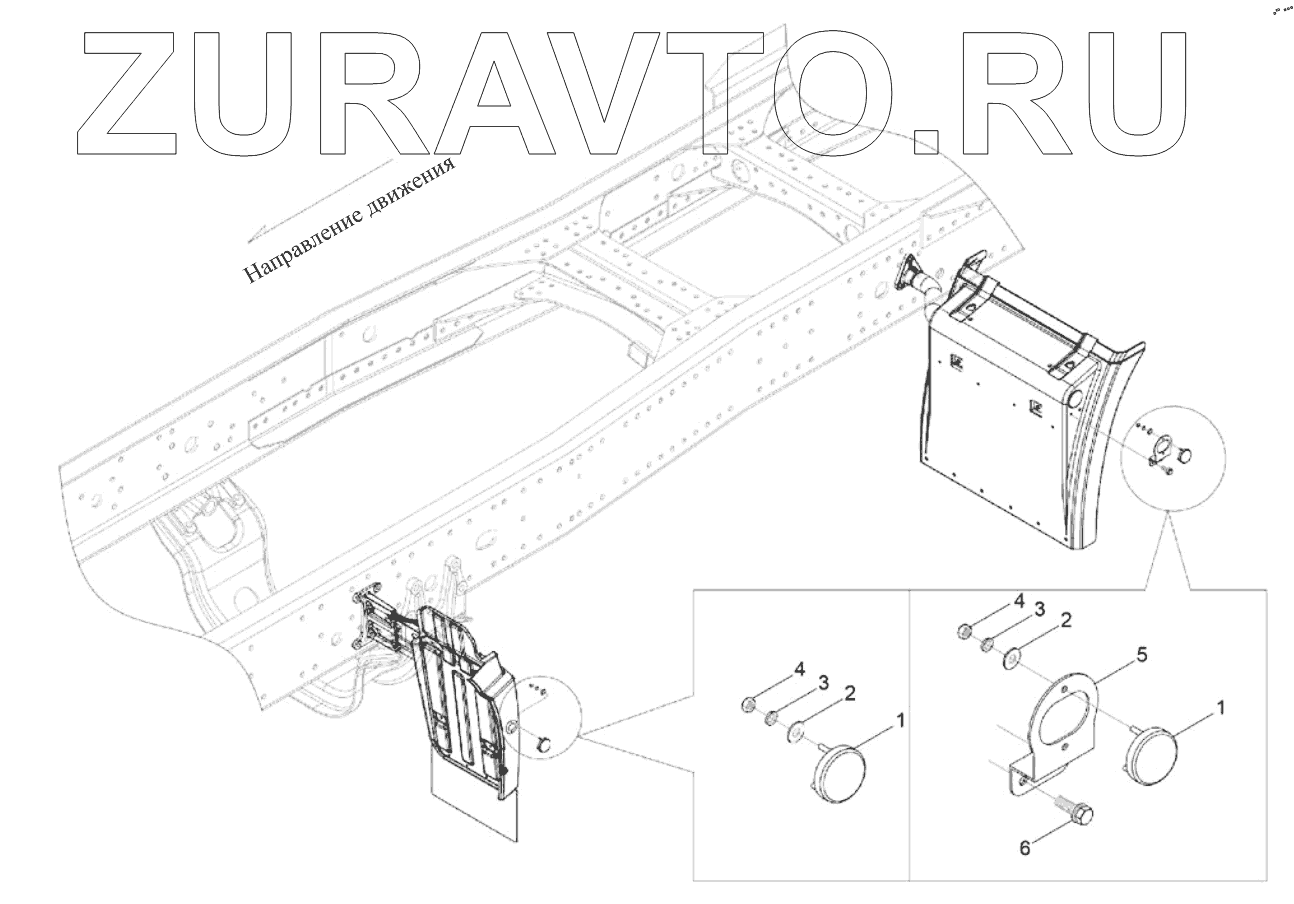 ZURAVTO.RU

Направление движения

4
3
2
1

4
3
2
5
1
6