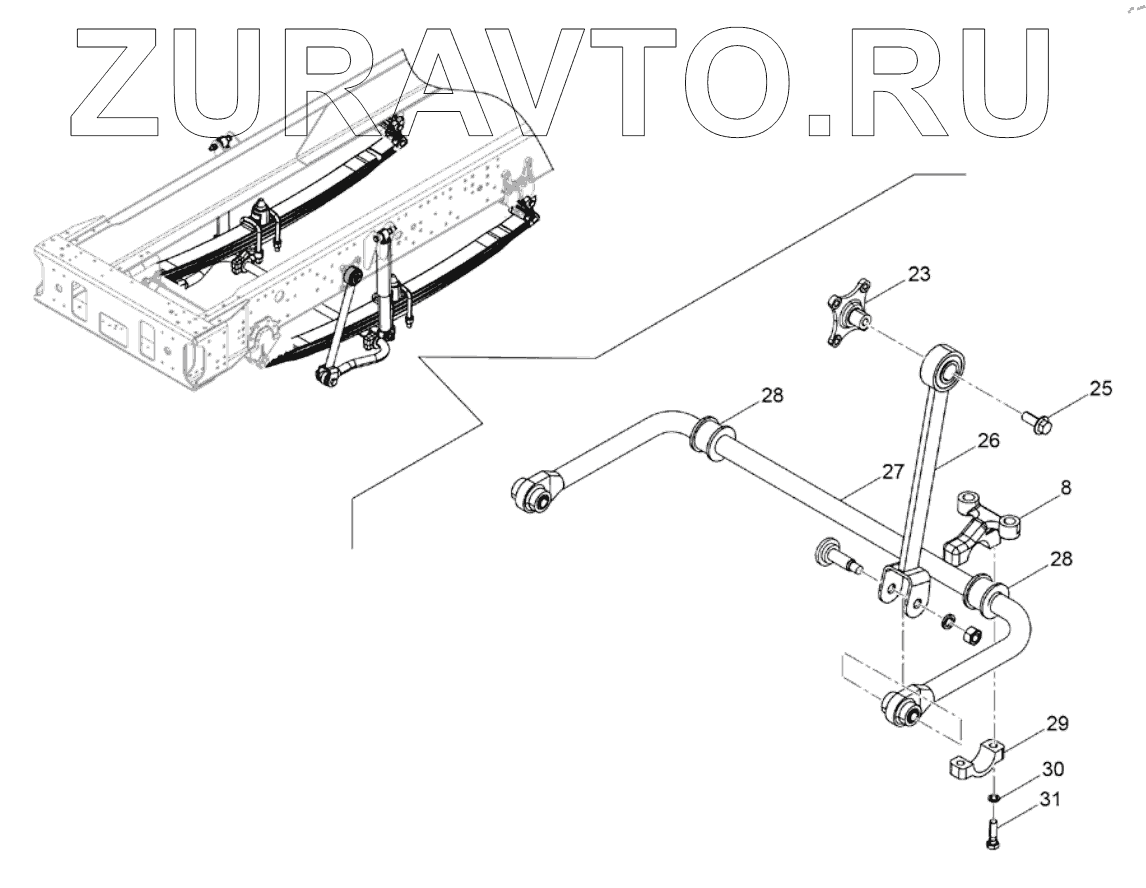 ZURAVTO.RU

23
25
28
26
27
8
28
29
30
31