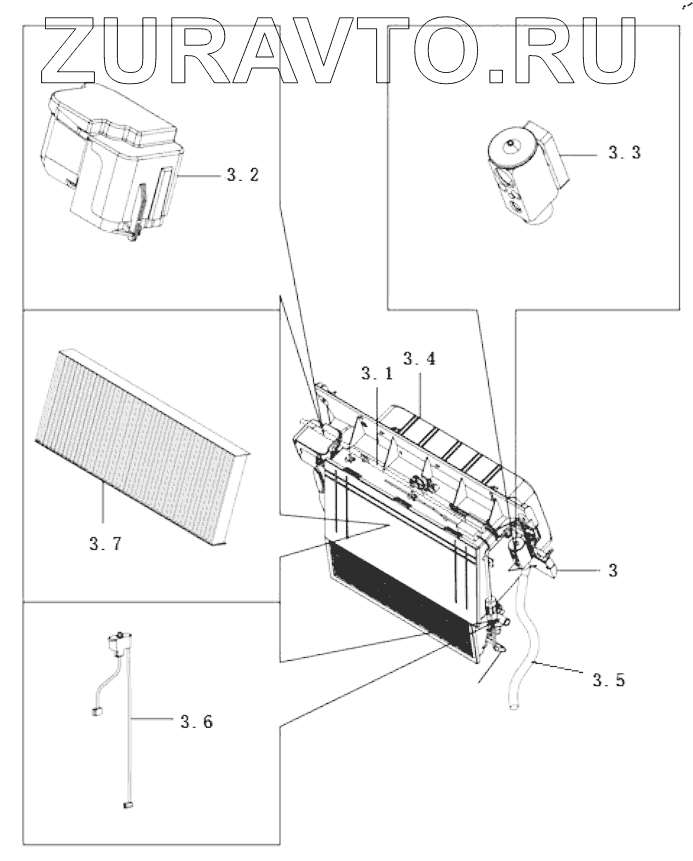 ZURAVTO.RU

3.2

3.3

3.1

3.4

3.7

3

3.5

3.6