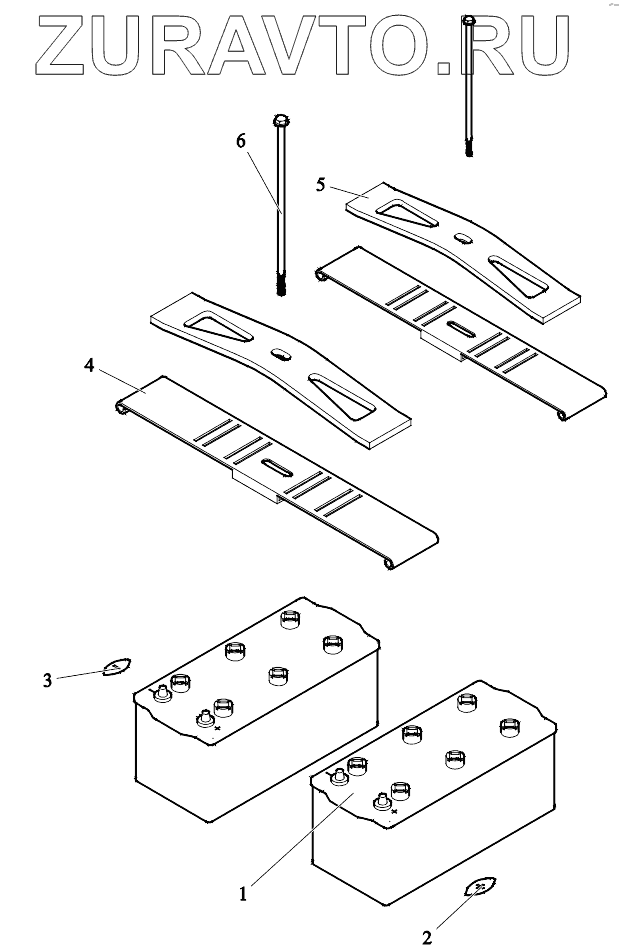 ZURAVTO.RU

6

5

4

3

1

2