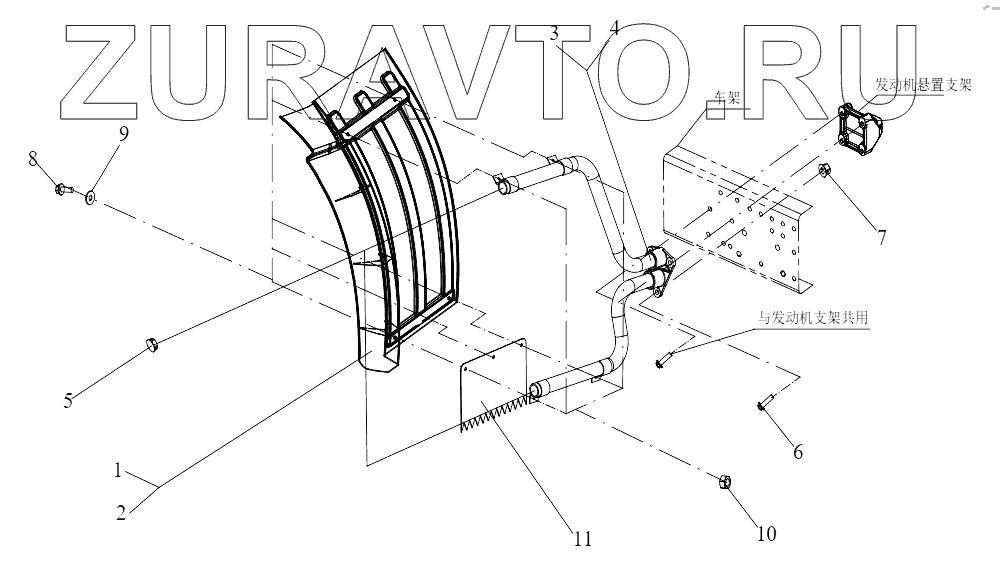 ZURAVTO.RU

3
4
发动机悬置支架
车架
8
9
7
与发动机支架共用
5
6
1
2
11
10