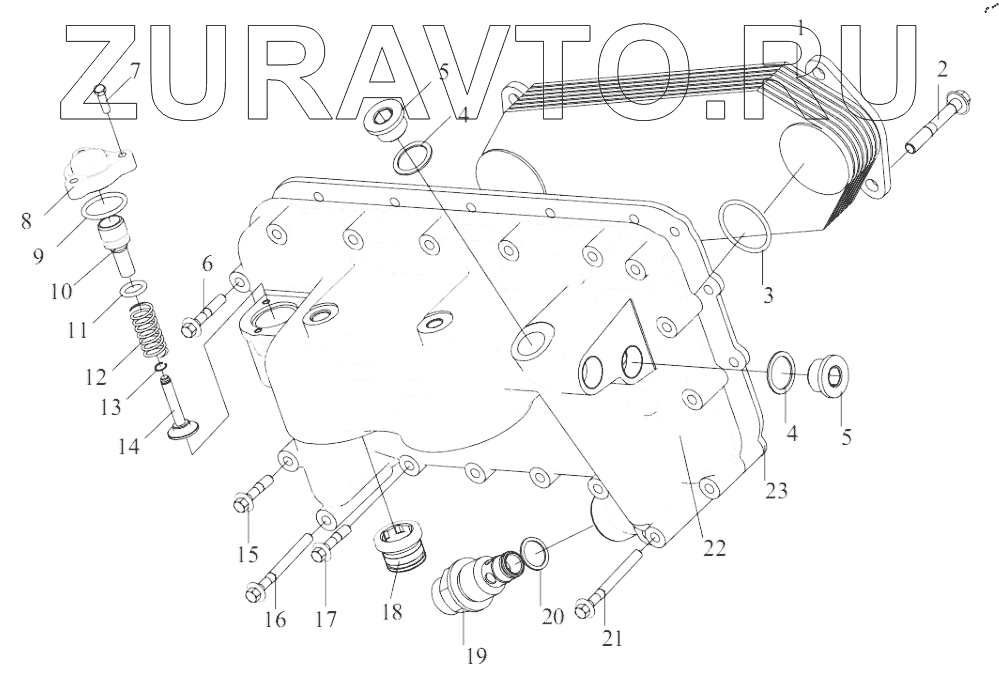 ZURAVTO.RU

1
2
7
5
4
8
9
10
6
11
12
13
14
3
4
5
23
22
15
16
17
18
19
20
21