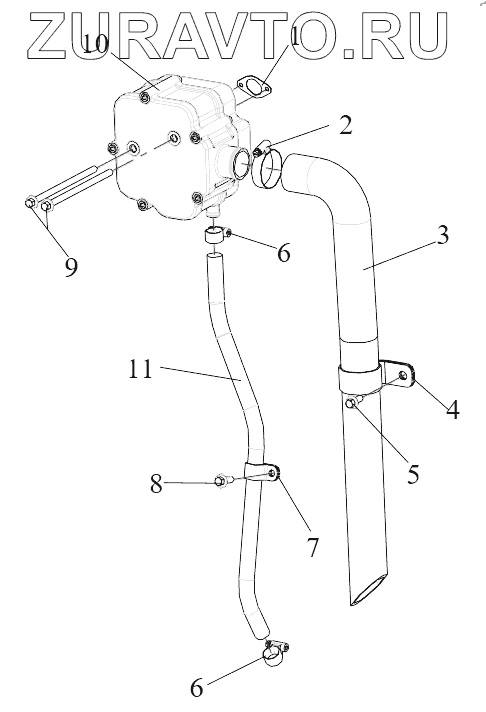 ZURAVTO.RU
10
1
2
3
9
6
11
4
5
8
7
6