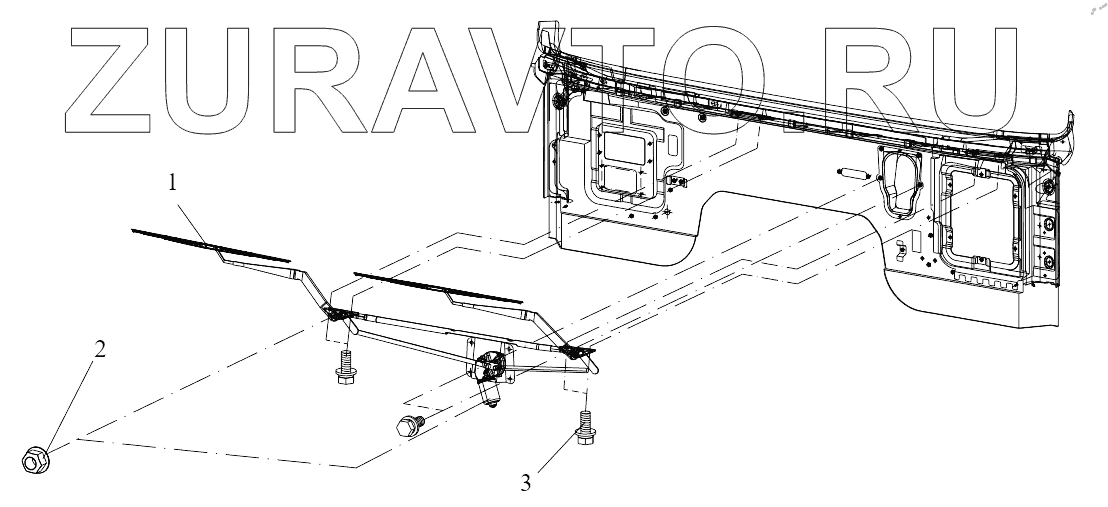 ZURAVTO.RU

1

2

3