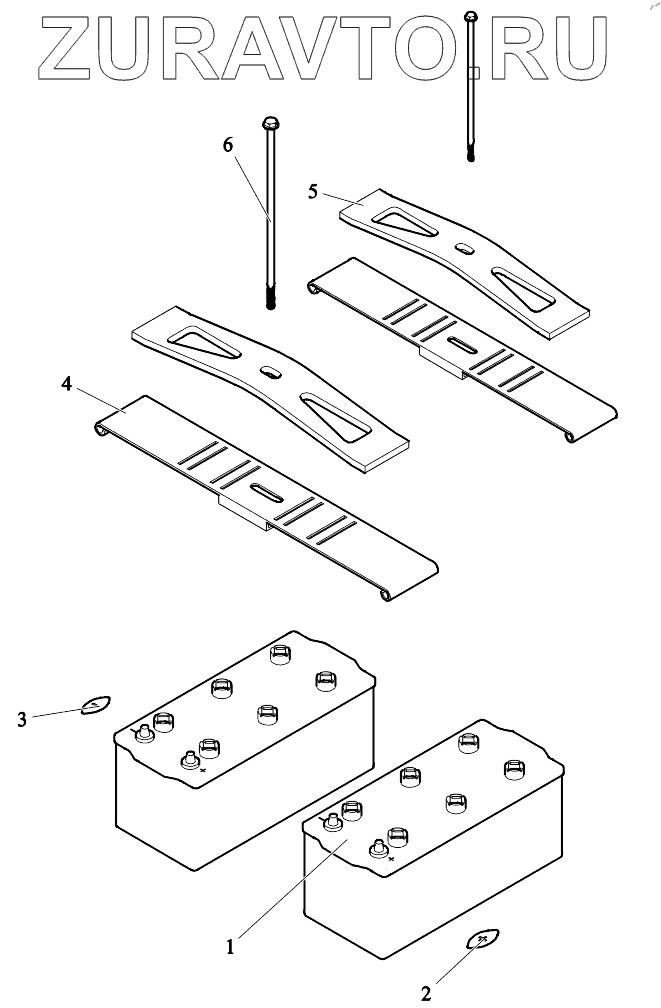 ZURAVTO.RU

6

5

4

3

1

2