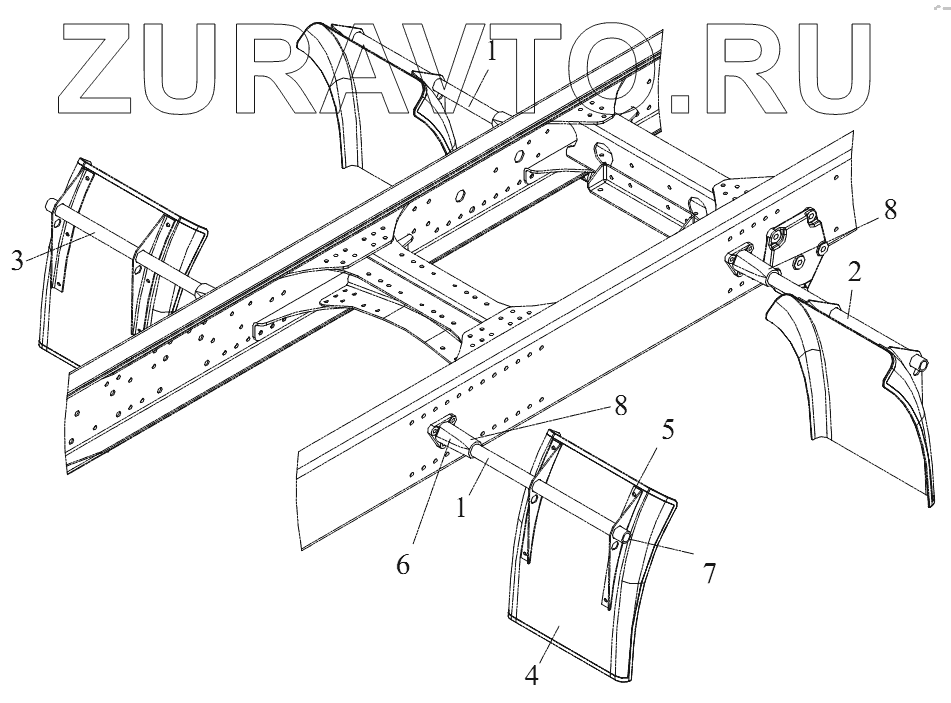 ZURAVTO.RU

1
3
8
2
8
5
1
6
7
4