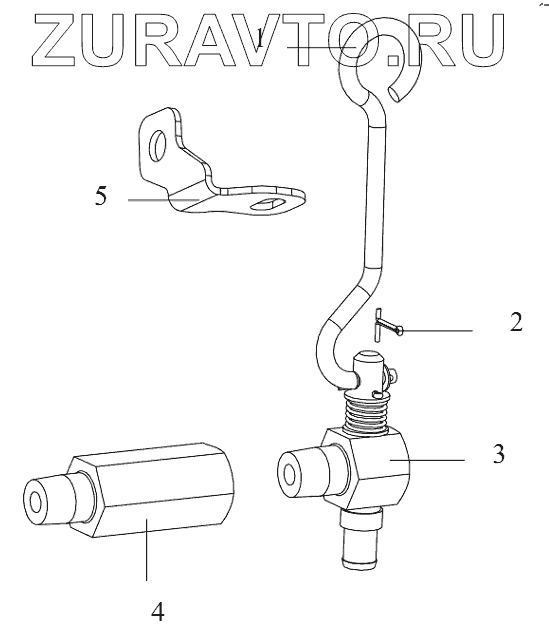 ZURAVTO.RU

1

5

2

3

4