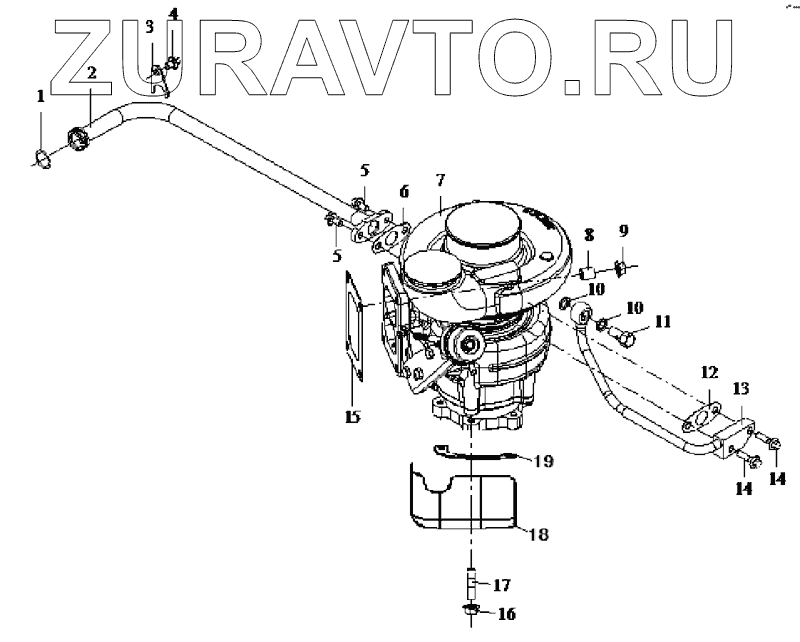 ZURAVTO.RU

1
2
3
4
5
5
6
7
8
9
10
10
11
12
13
14
14
15
19
18
17
16