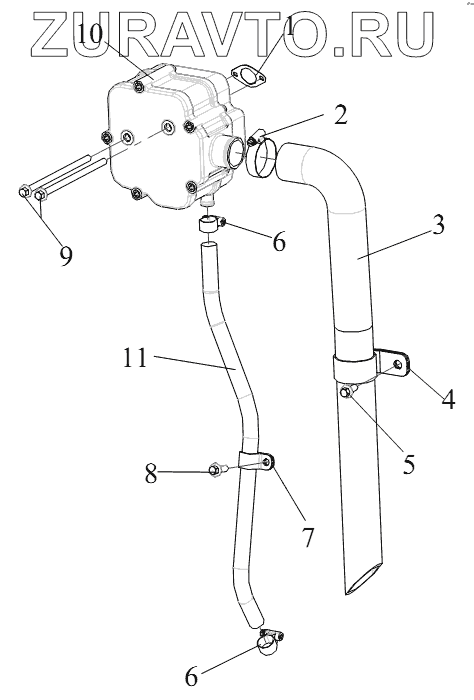 ZURAVTO.RU

10
1
2
3
9
6
11
4
5
8
7
6