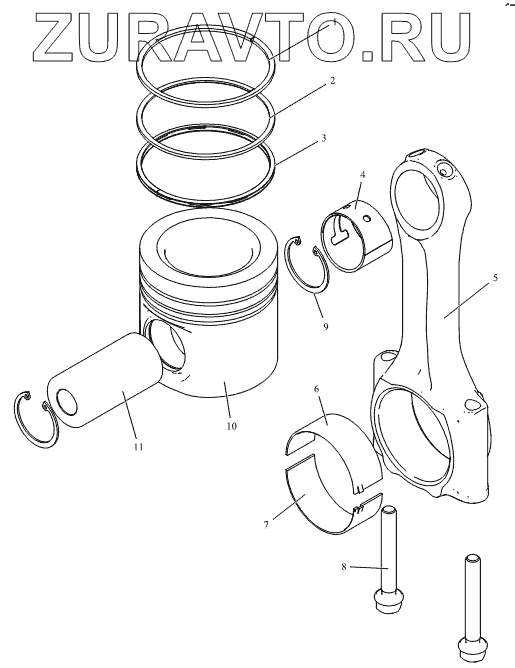 ZURAVTO.RU
1
2
3
4
5
9
10
11
6
7
8