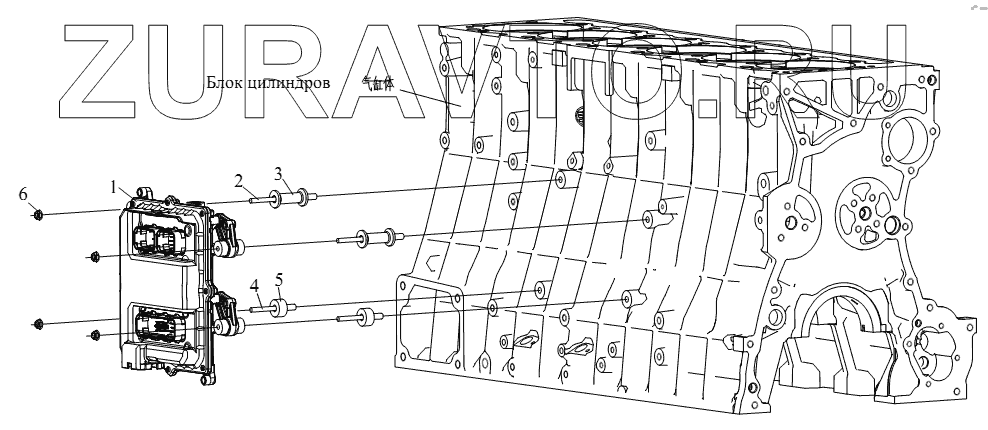 ZURAVTO.RU

Блок цилиндров 气缸体

1
2
3
4
5
6