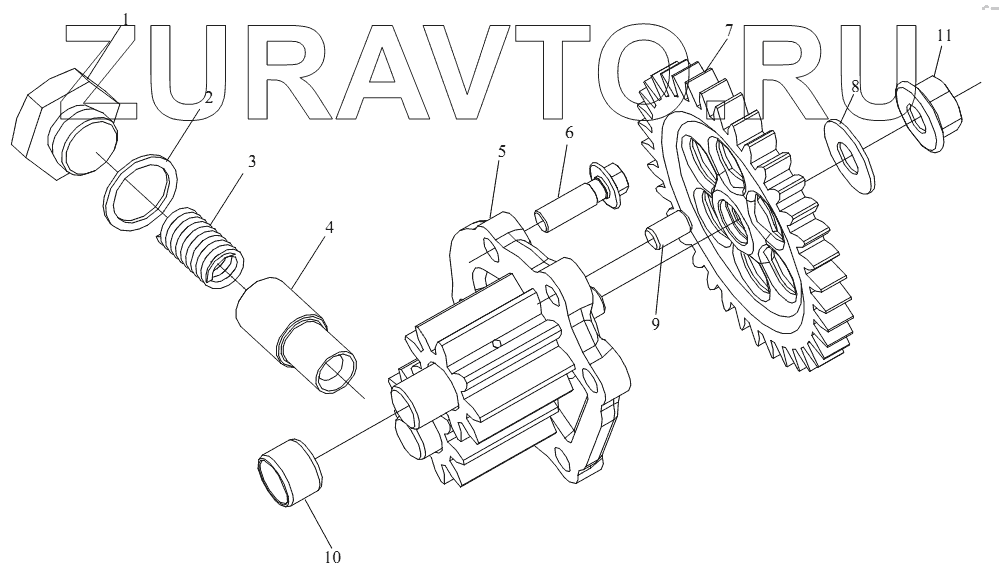 ZURAVTO.RU

1
2
3
4
5
6
7
8
9
10
11