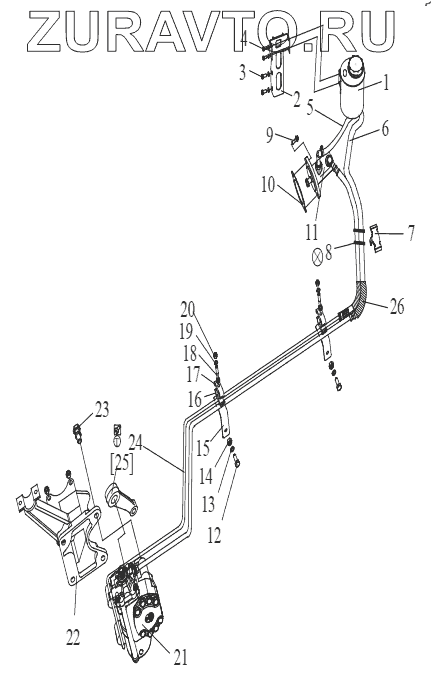 ZURAVTO.RU

4
3
2
1
5
6
9
10
11
7
8
26
20
19
18
17
16
15
14
13
12
23
24
[25]
22
21