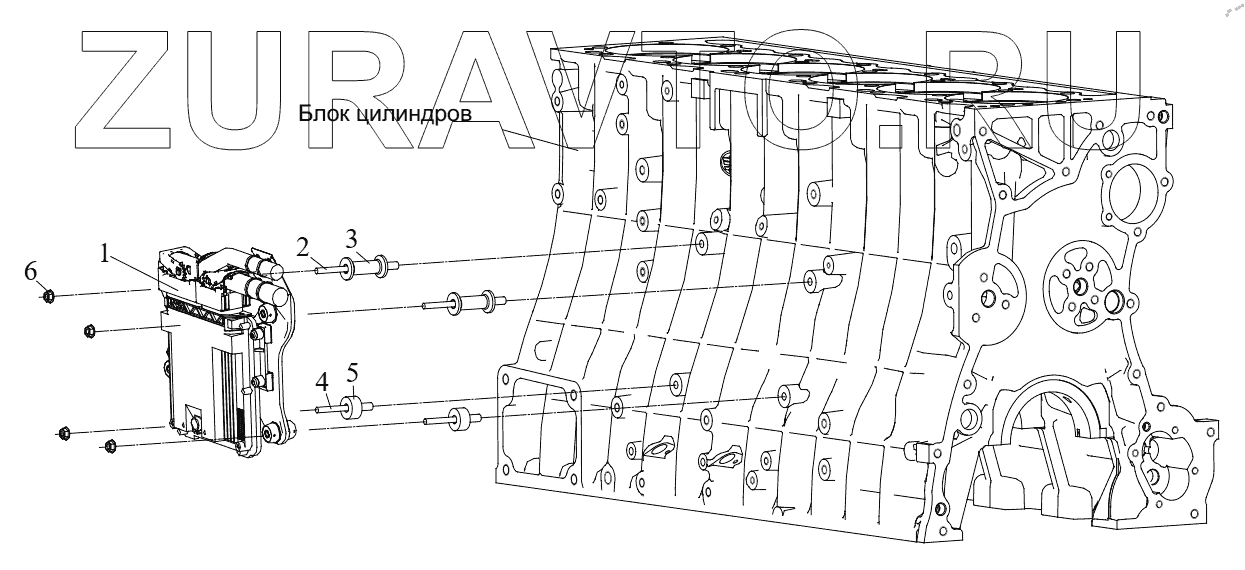 ZURAVTO.RU

Блок цилиндров

1
2
3
4
5
6