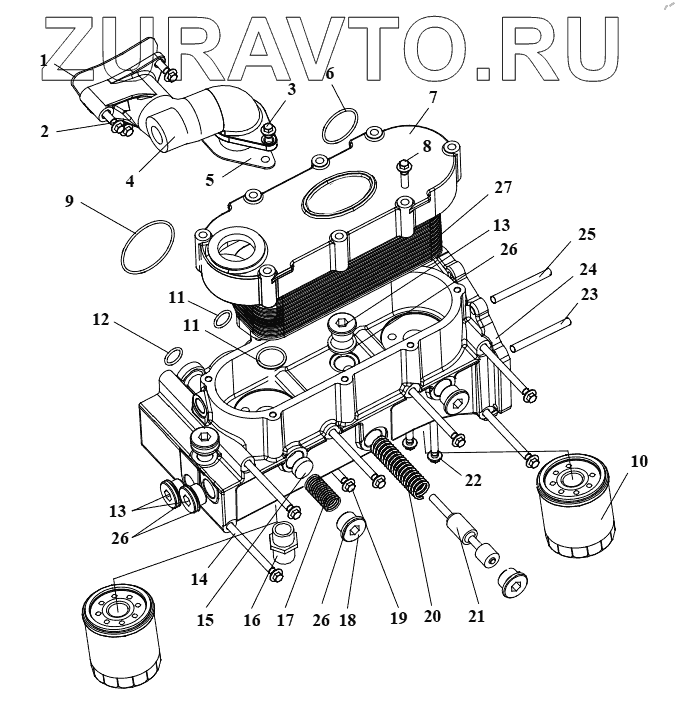 ZURAVTO.RU

1
2
3
4
5
6
7
8
9
27
13
26
25
24
23
11
11
12
10
22
13
26
14
15
16
17
26
18
19
20
21