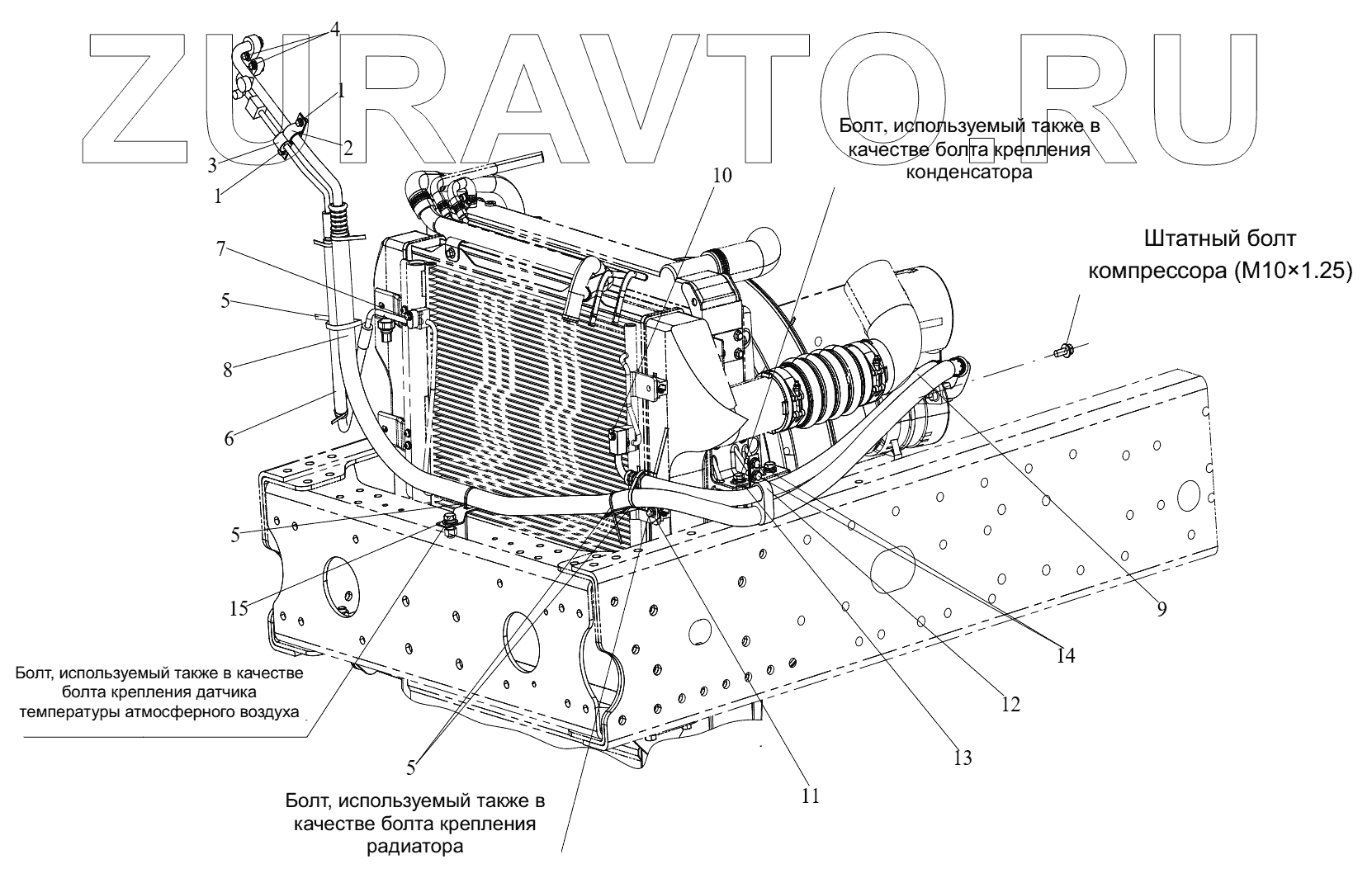 ZURAVTO.RU

4
1
2
3
1

Болт, используемый также в качестве болта крепления конденсатора

10

Штатный болт компрессора (M10×1.25)

7
5
8
6
5
15
9
14
12
13
11
5

Болт, используемый также в качестве болта крепления датчика температуры атмосферного воздуха

Болт, используемый также в качестве болта крепления радиатора