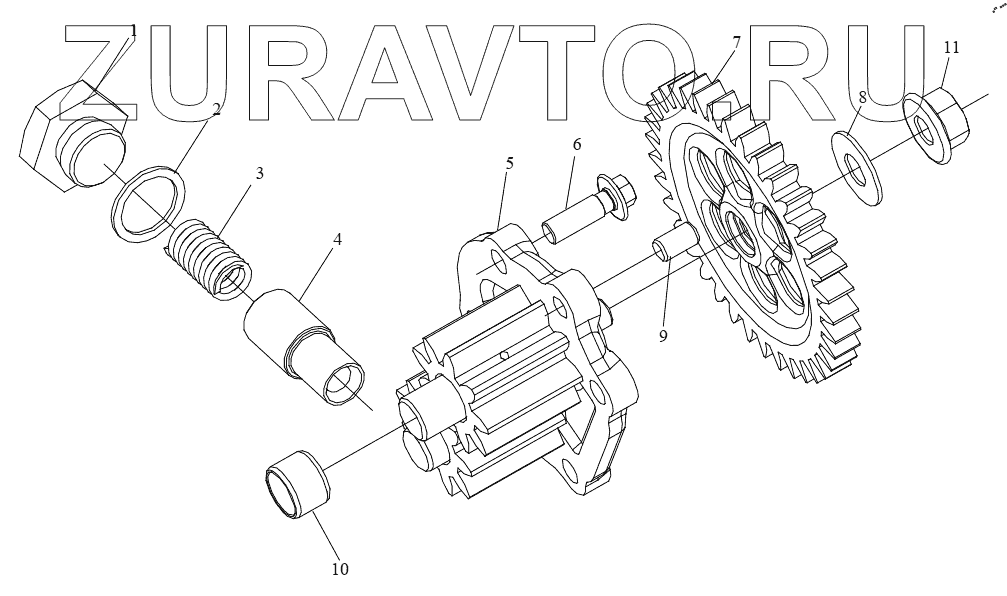 ZURAVTO.RU

1
2
3
4
5
6
7
8
9
10
11