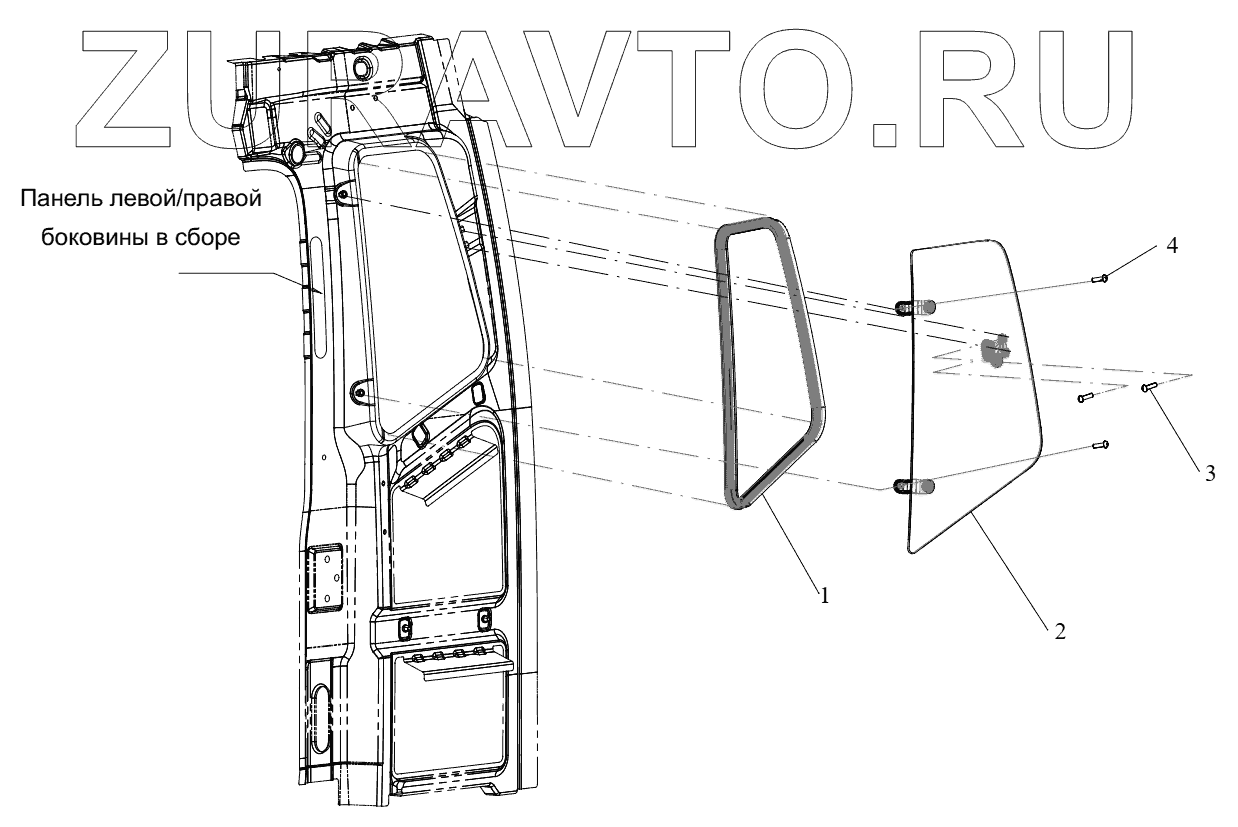 ZUPAVTO.RU

Панель левой/правой боковины в сборе

4

3

1

2