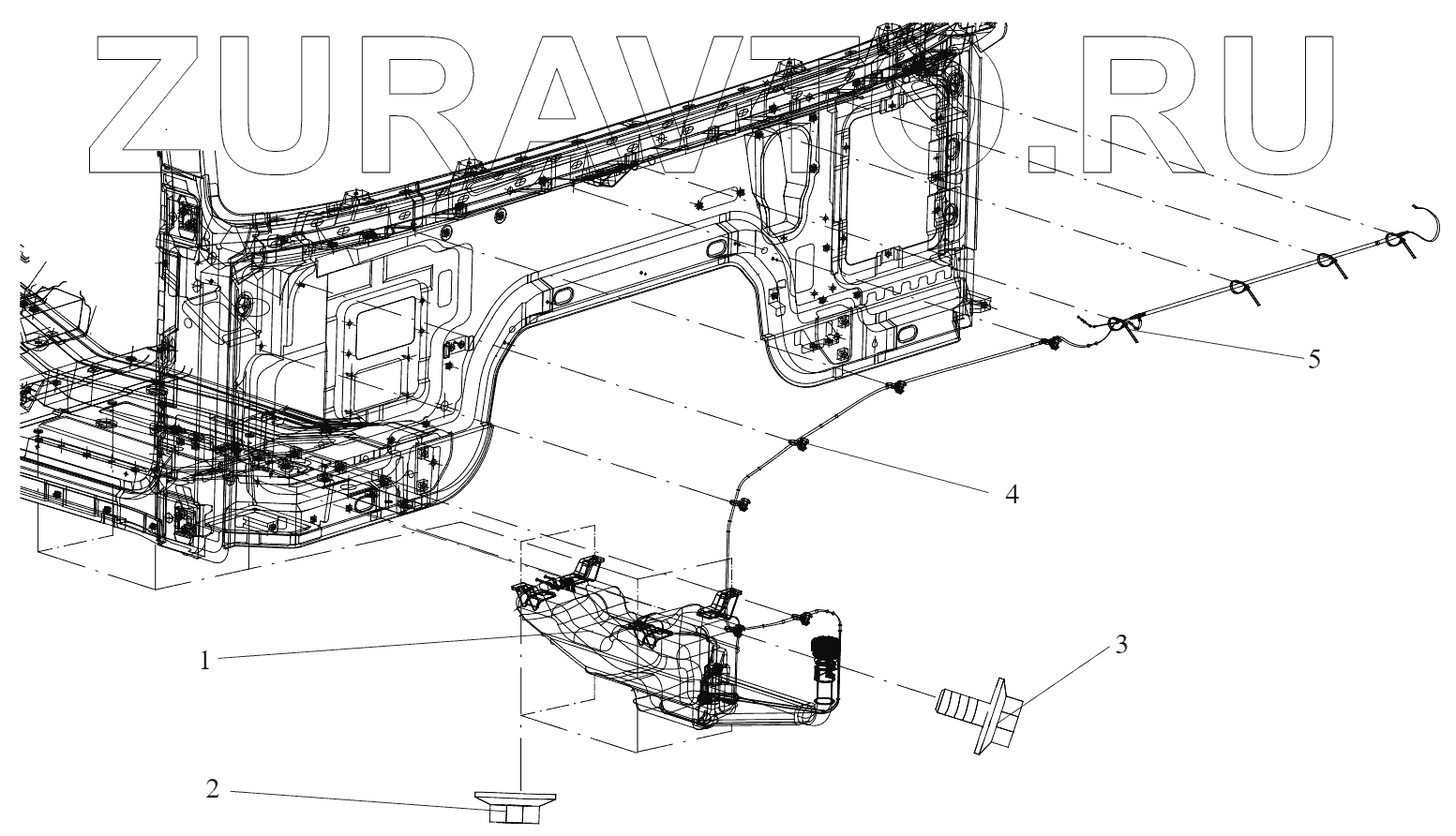 ZURAVTO.RU

5

4

1

3

2