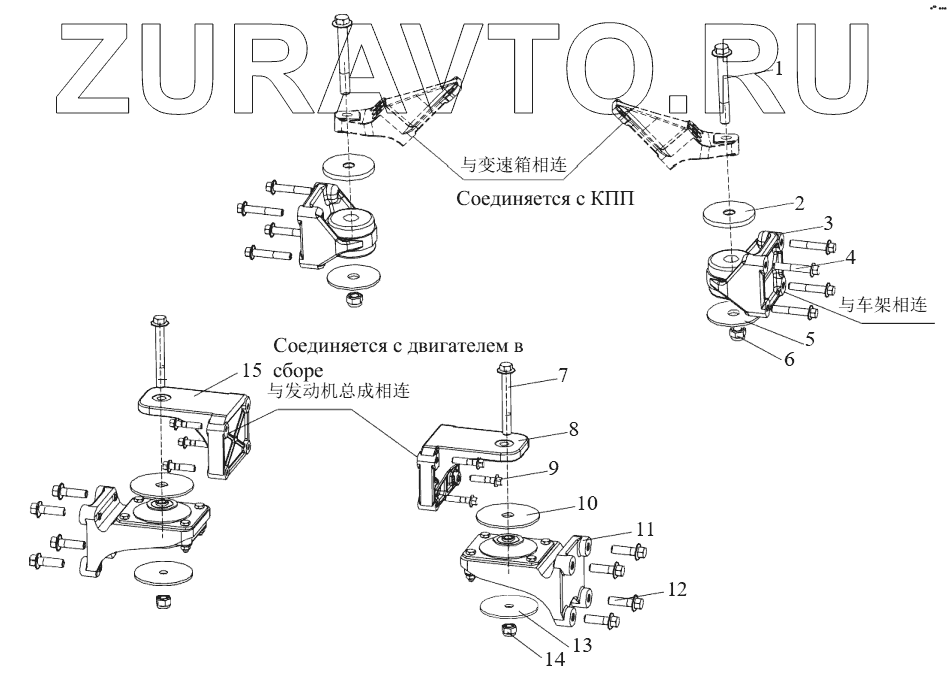 ZURAVTO.RU

1

与变速箱相连

Соединяется с КПП

2

3

4

与车架相连

5

6

Соединяется с двигателем в сборе

15

与发动机总成相连

7

8

9

10

11

12

13

14