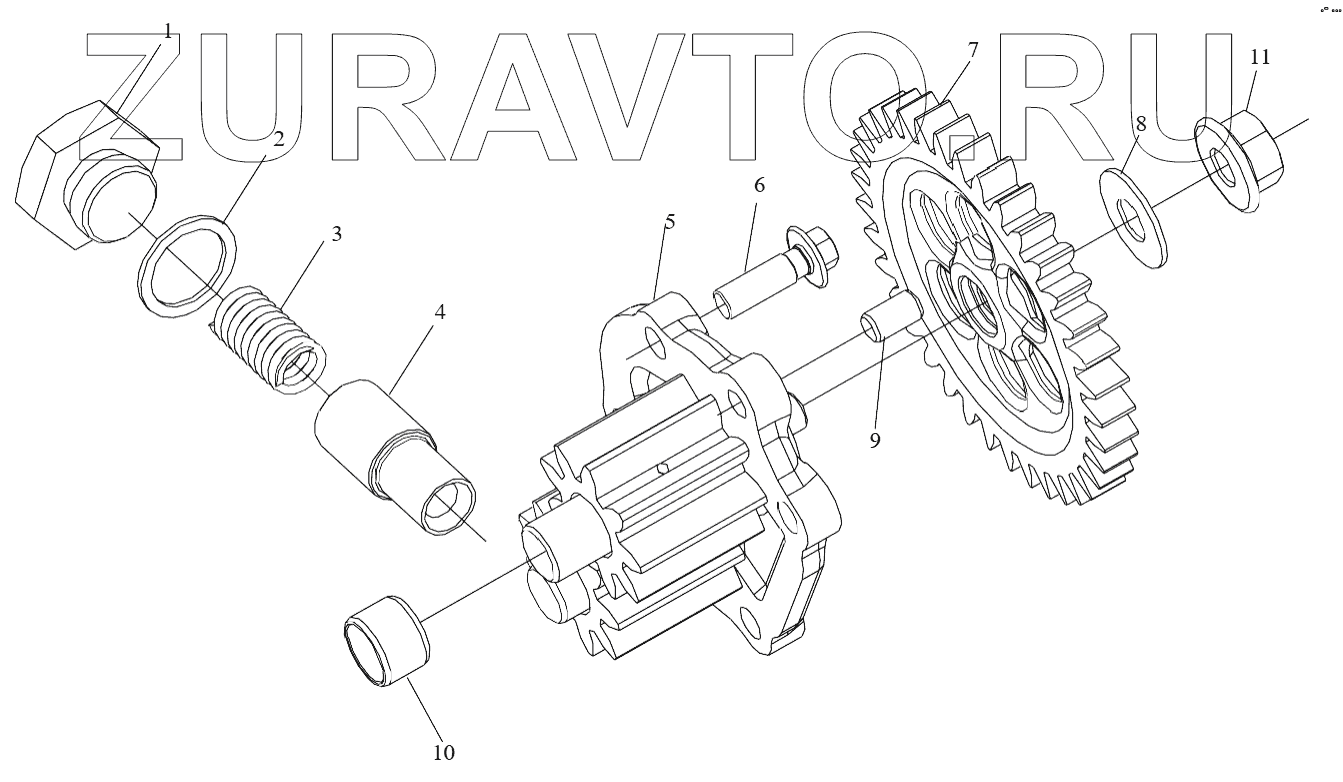 ZURAVTO.RU

1
2
3
4
5
6
7
8
9
10
11