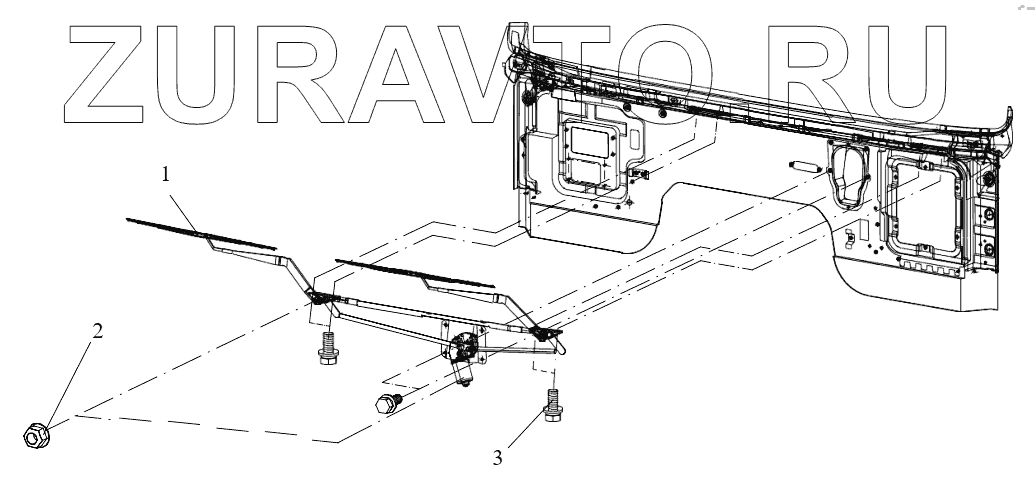 ZURAVTO.RU

1

2

3