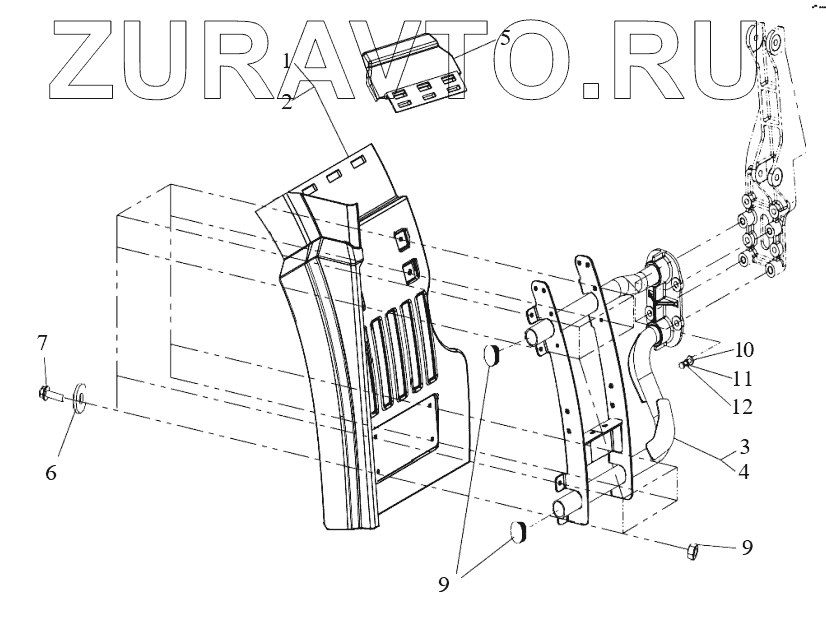 ZURAVTO.RU

1
2
5
7
6
10
11
12
3
4
9
9