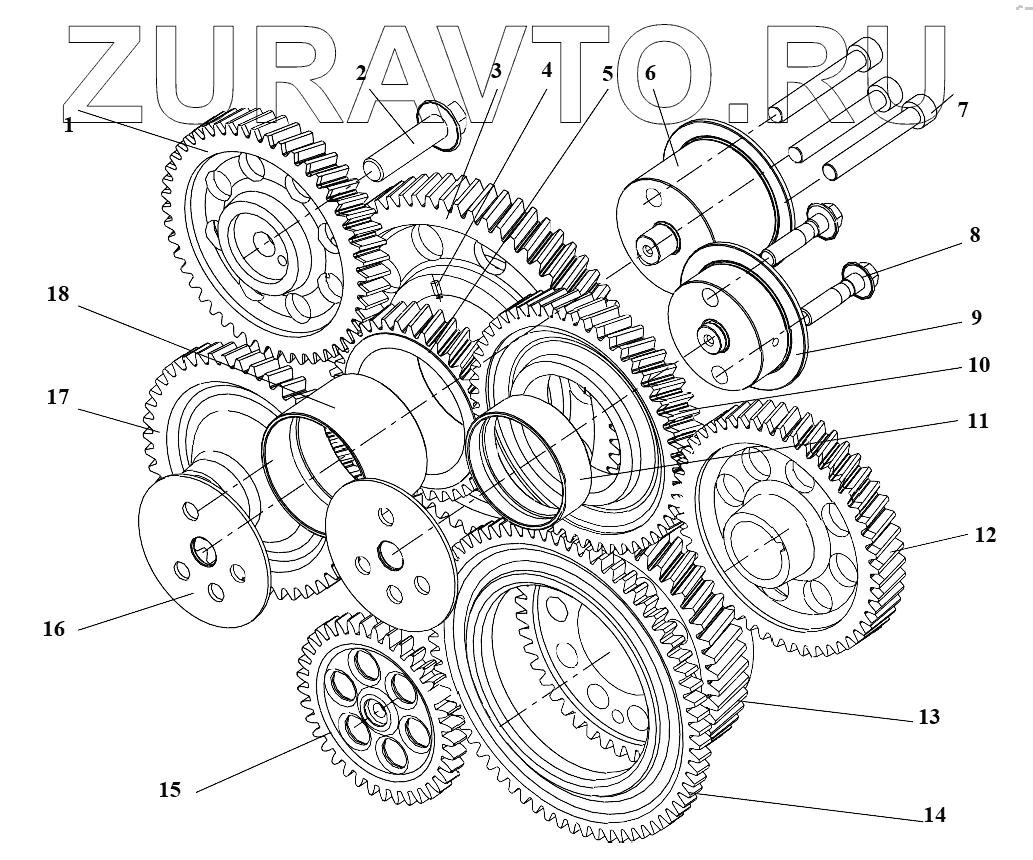 ZURAVTO.RU

1
2
3
4
5
6
7
8
9
10
11
12
13
14
15
16
17
18