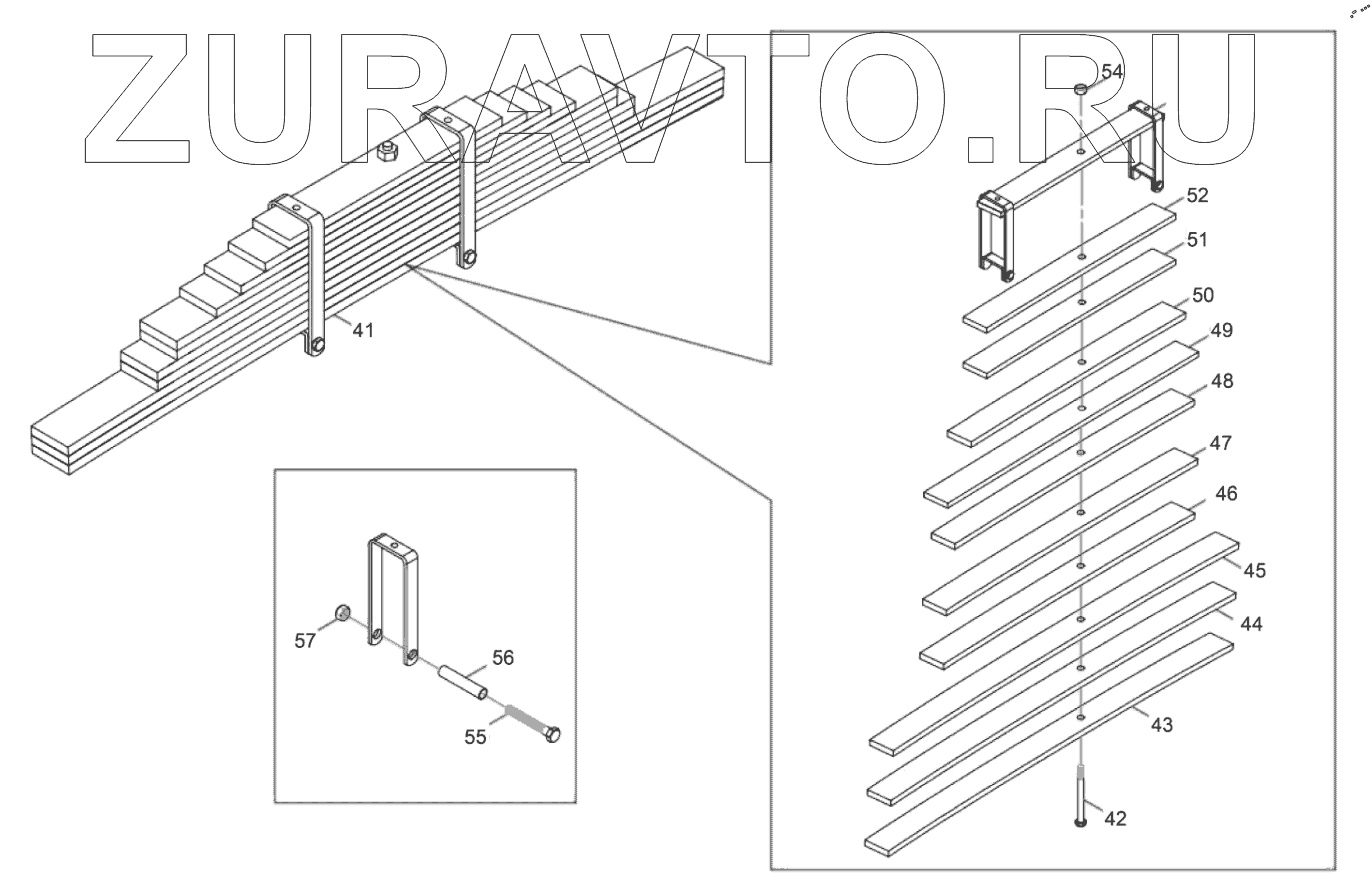 ZURAVTO.RU

54
52
51
50
49
48
47
46
45
44
43
42
41
57
56
55