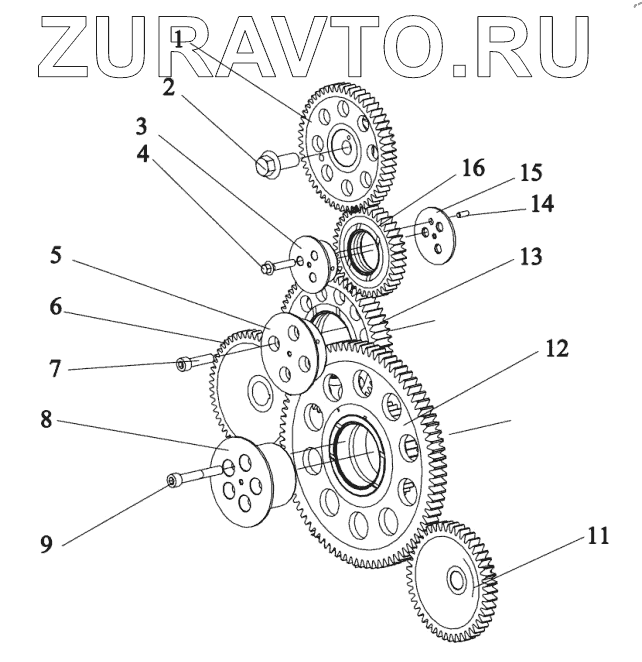 ZURAVTO.RU
1
2
3
4
16
15
14
5
13
6
7
12
8
9
11