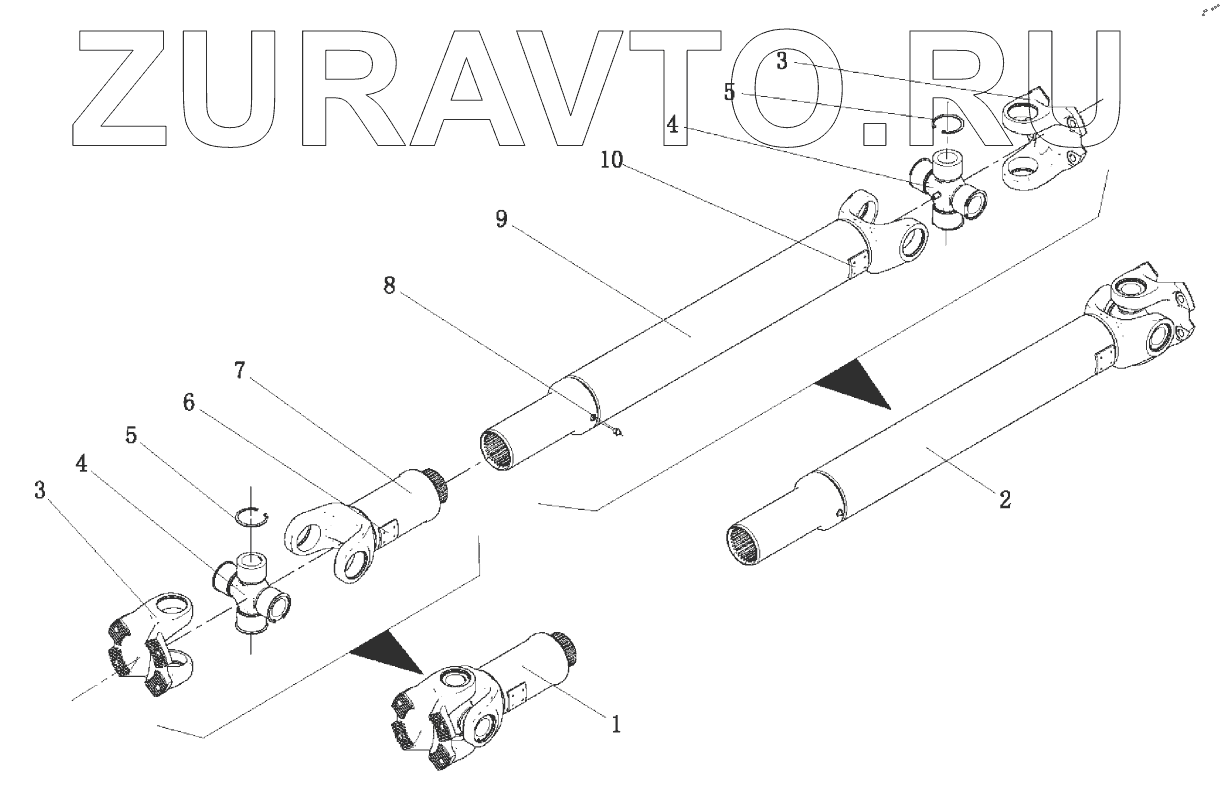 ZURAVTO.RU

3
5
4
10
9
8
7
6
5
4
3
2
1