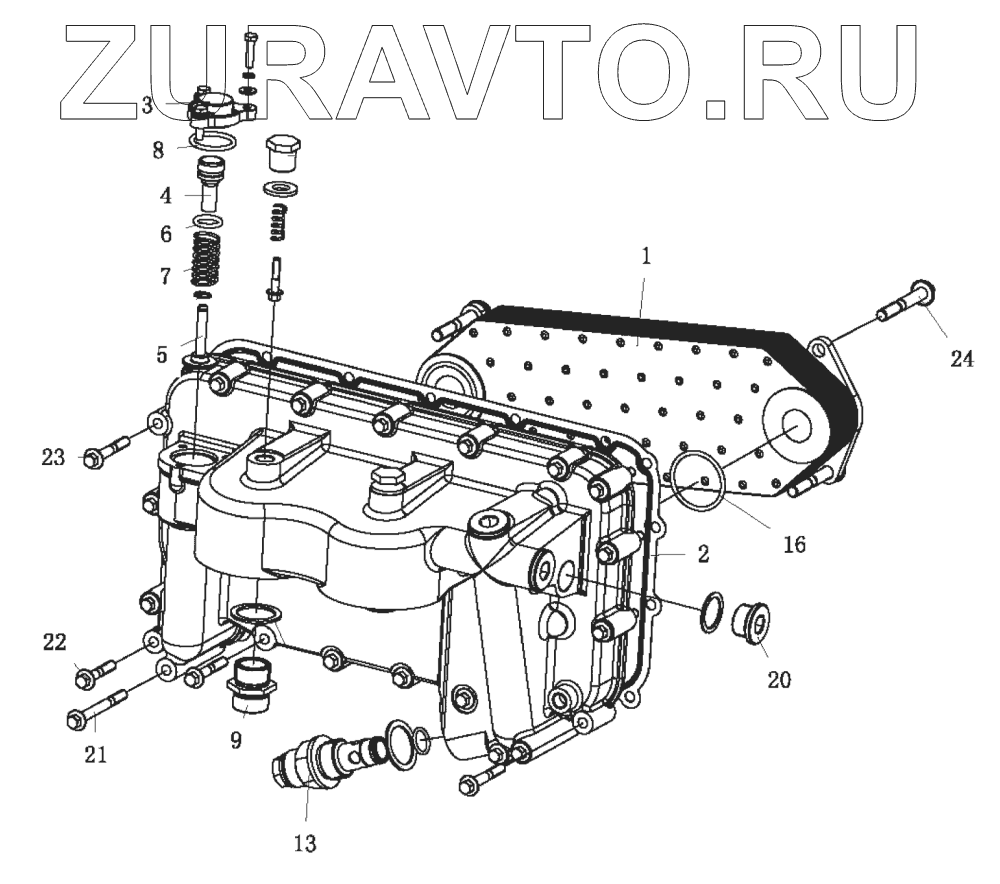 ZURAVTO.RU

3
8
4
6
7
5
1
24
23
16
2
22
20
21
9
13