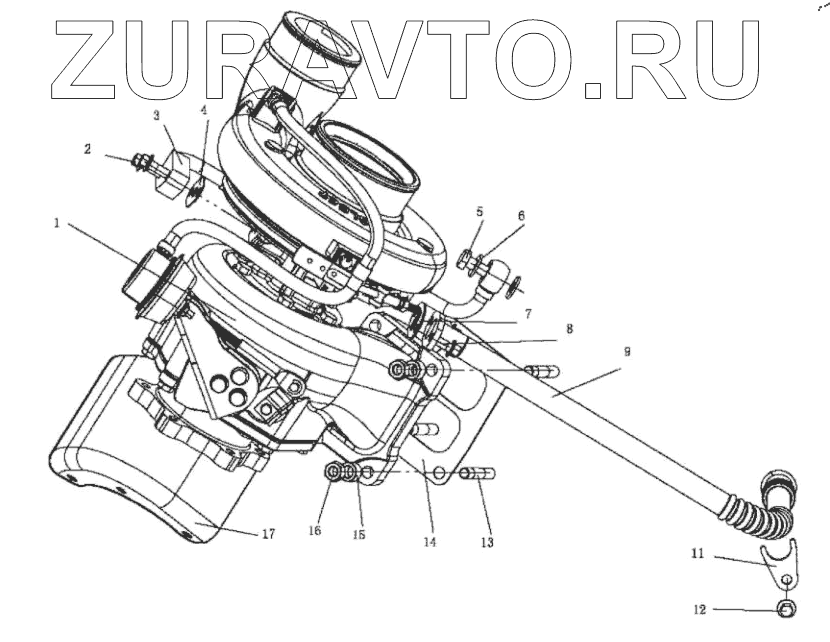 ZURAVTO.RU

3
4
2
1
5
6
7
8
9
17
16
15
14
13
11
12