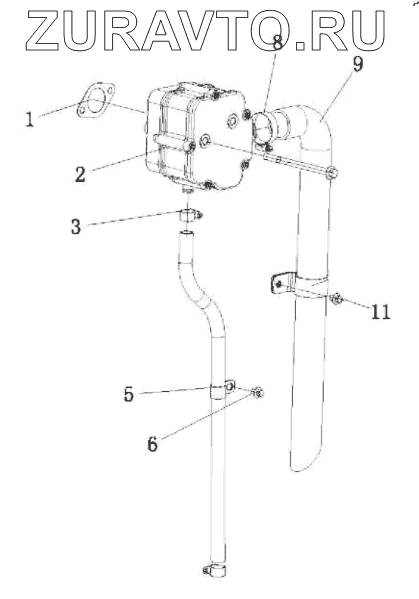 ZURAVTO.RU

8
9
1
2
3
11
5
6