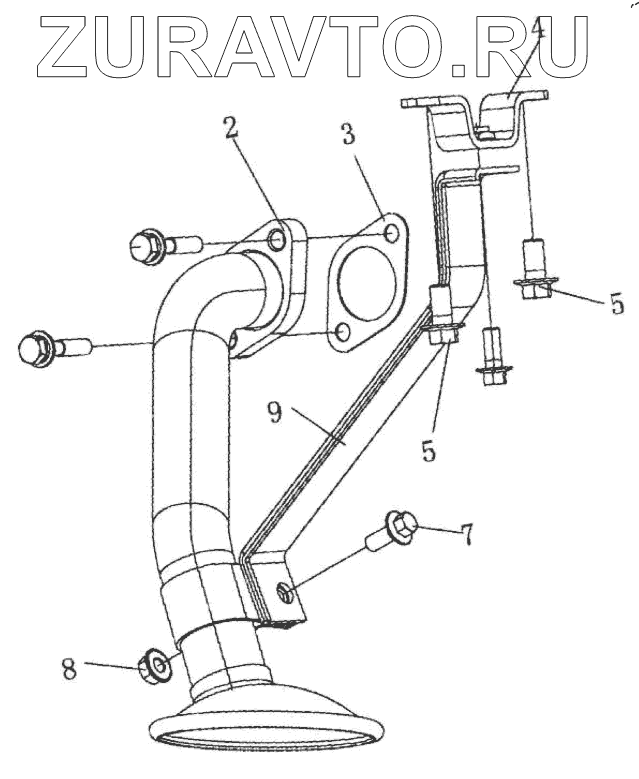 ZURAVTO.RU
4
2
3
5
9
5
7
8