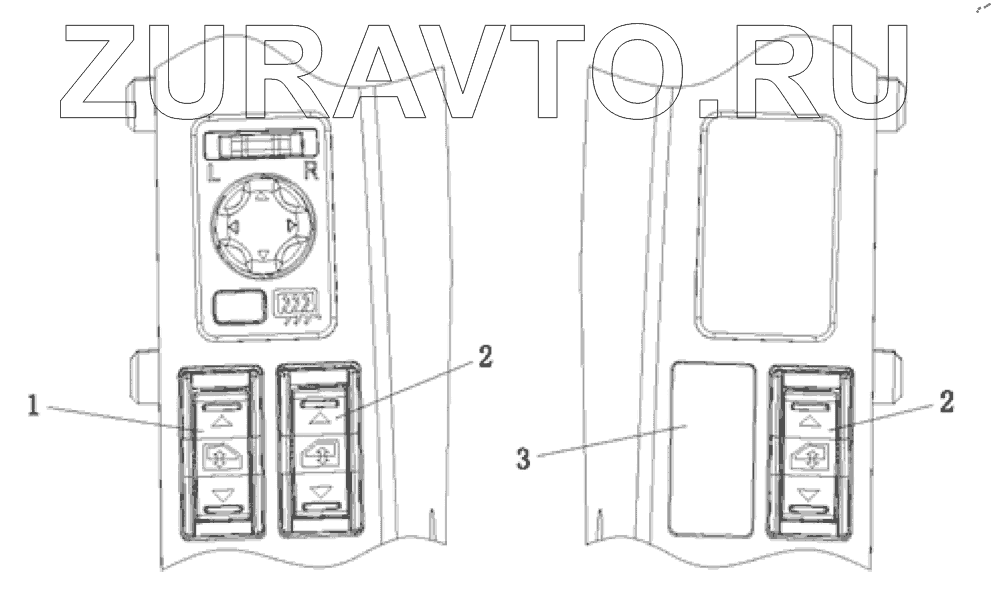 ZURAVTO.RU

L R

1

2

3

2