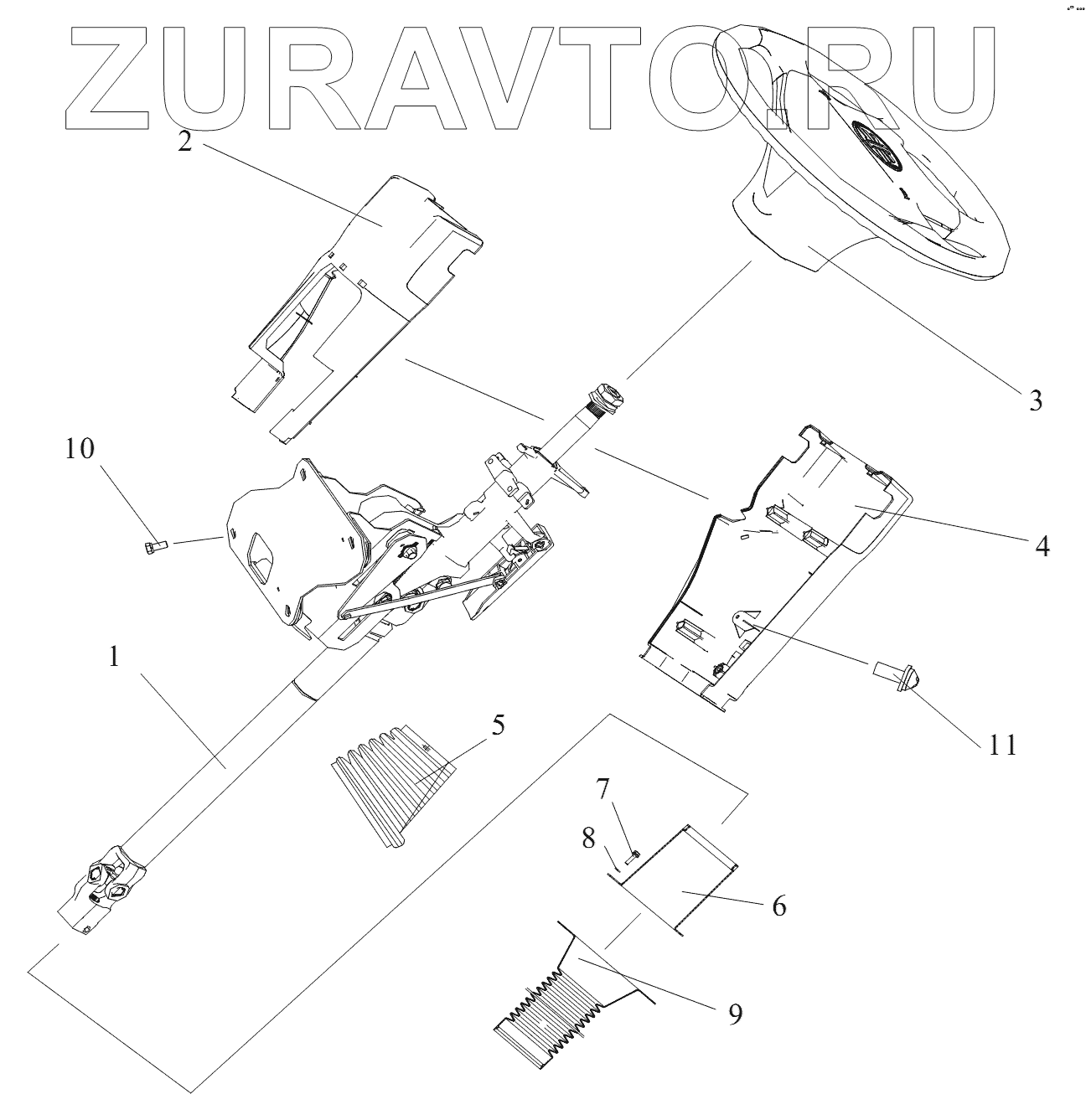 ZURAVTO.RU

2

3

10

4

1

5

11

7

8

6

9