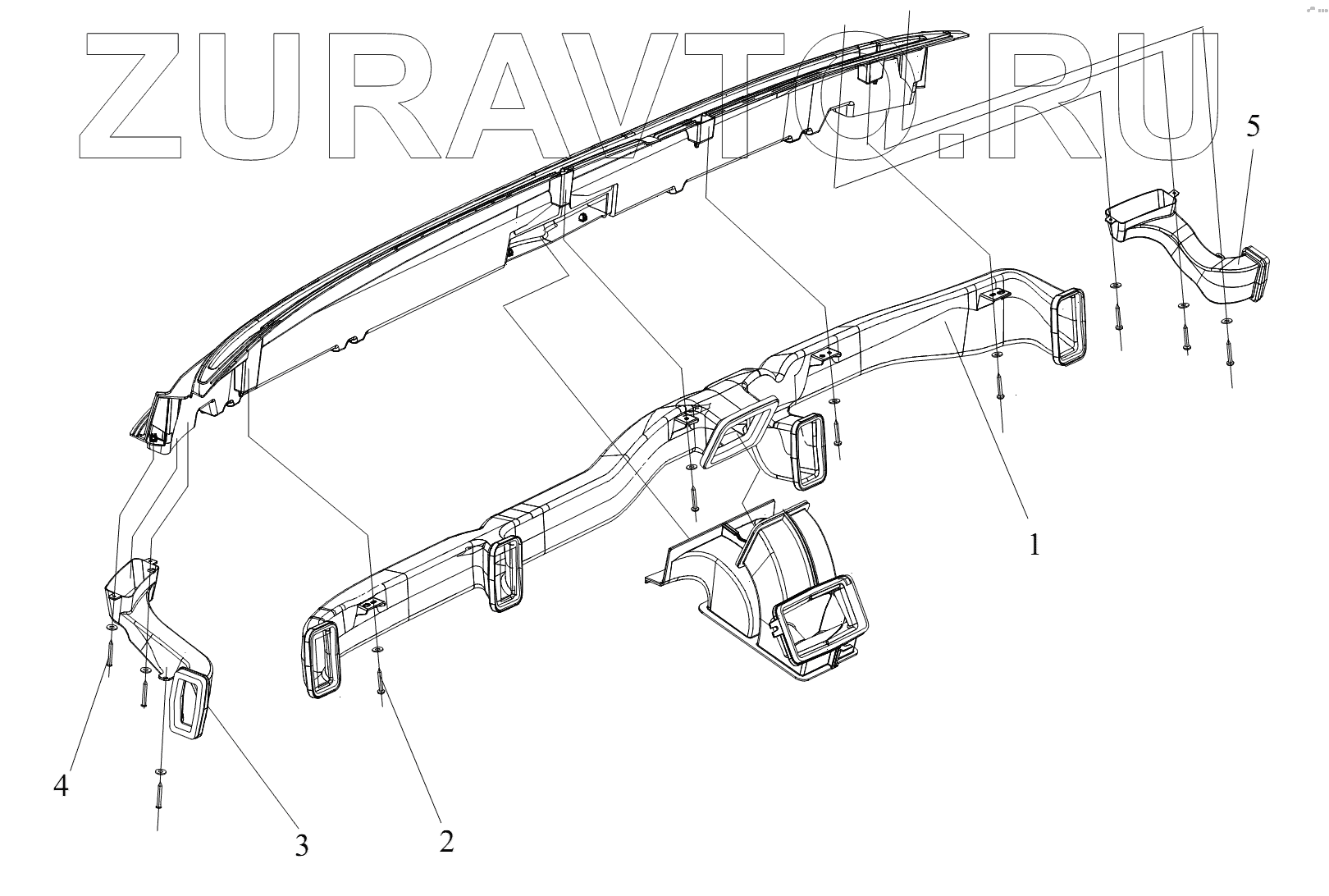 ZURAVTO.RU

5

1

4

3

2