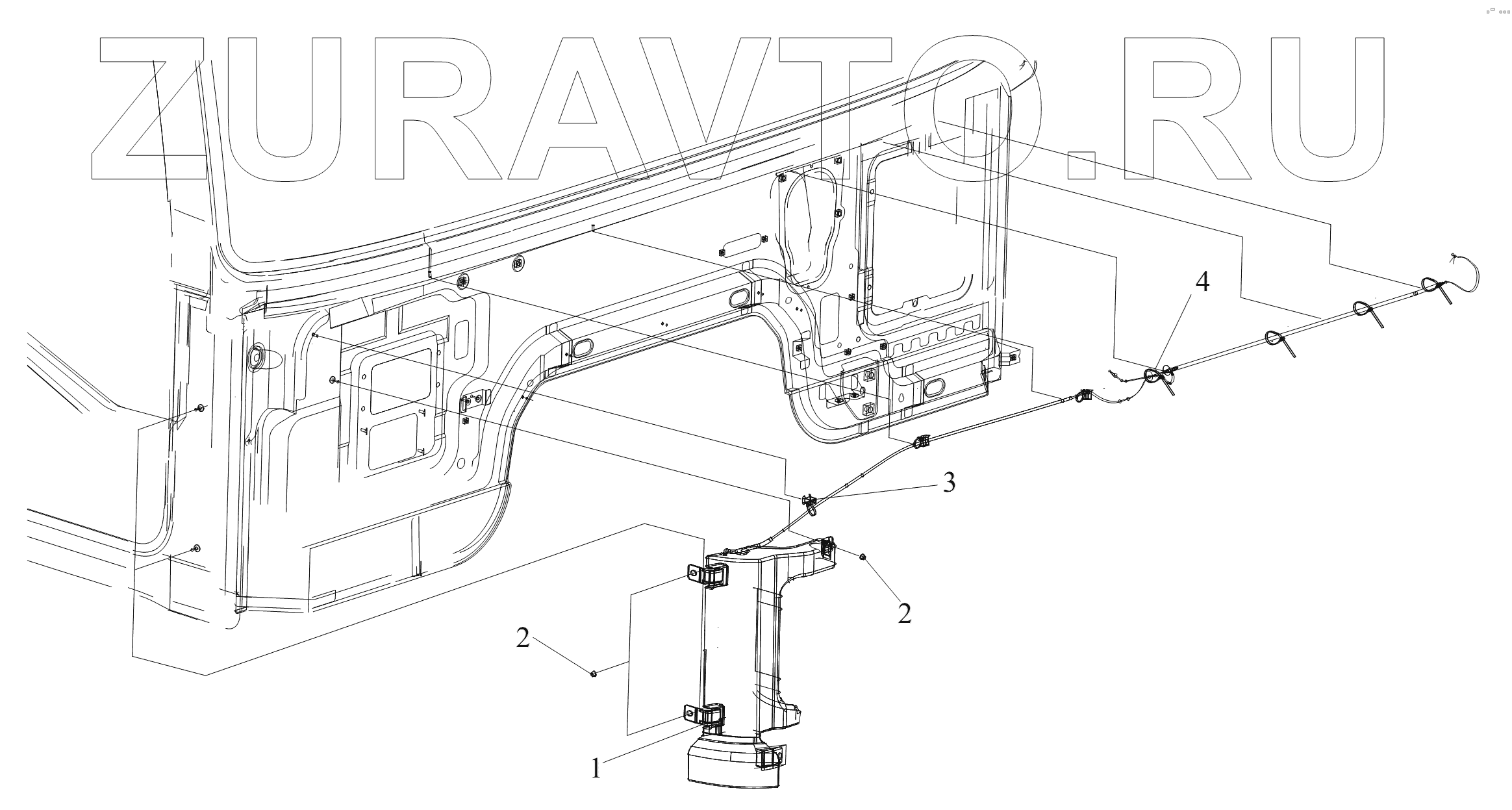 ZURAVTO.RU

4

3

2

2

1