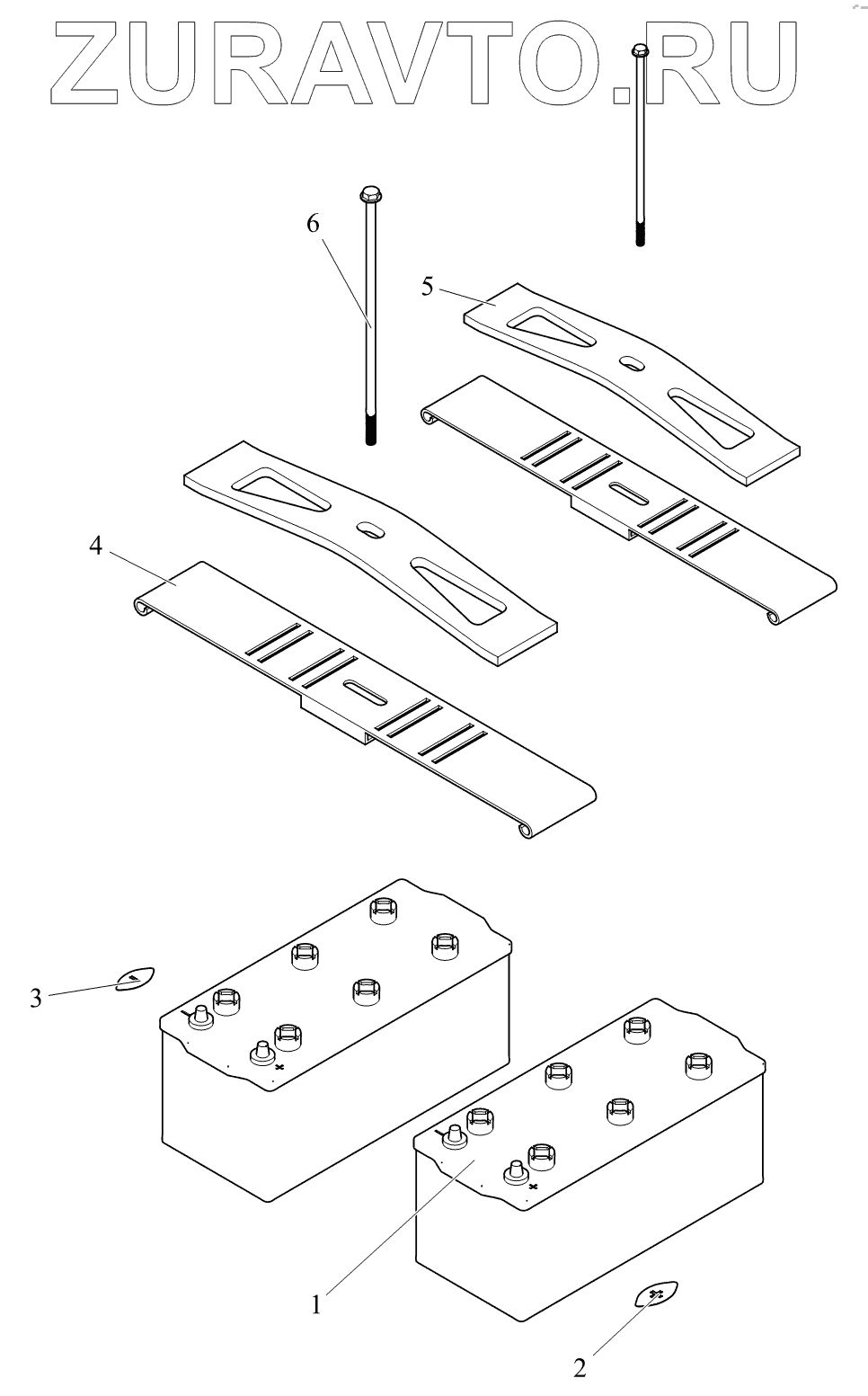 ZURAVTO.RU

6

5

4

3

1

2