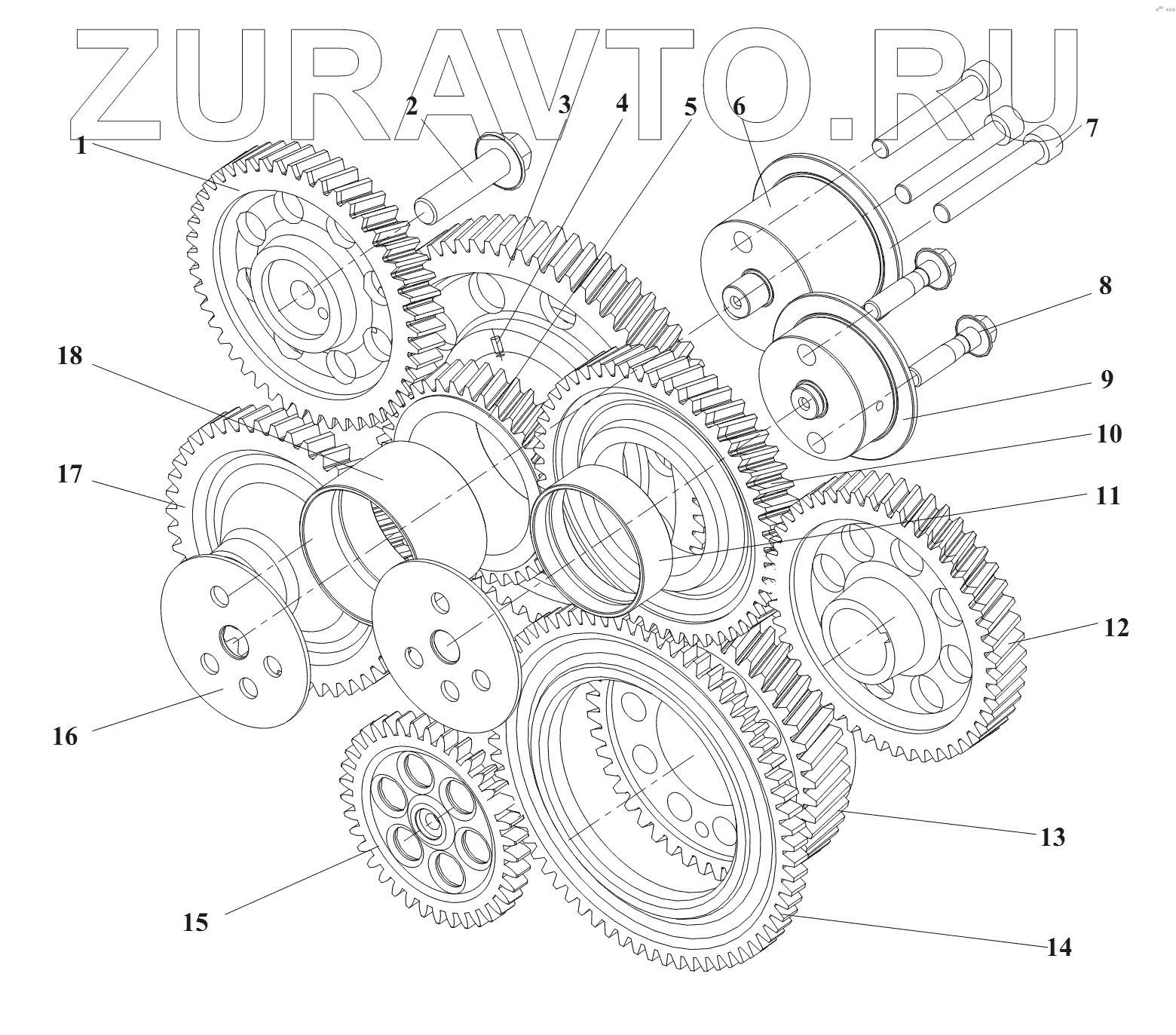 ZURAVTO.RU

1
2
3
4
5
6
7
8
9
10
11
12
13
14
15
16
17
18