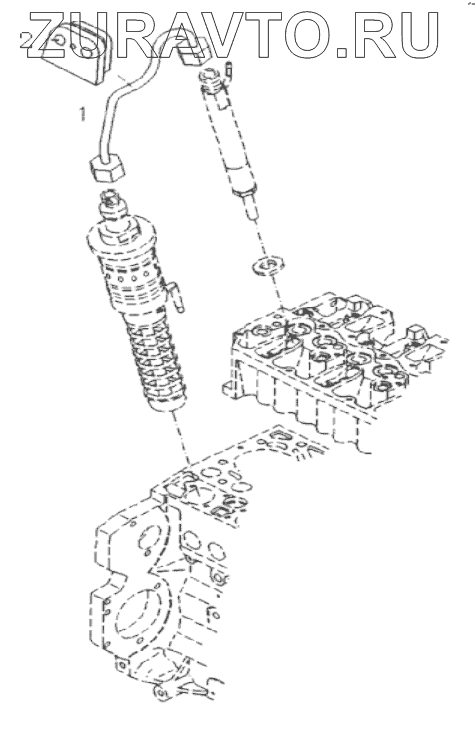 ZURAVTO.RU

2

1