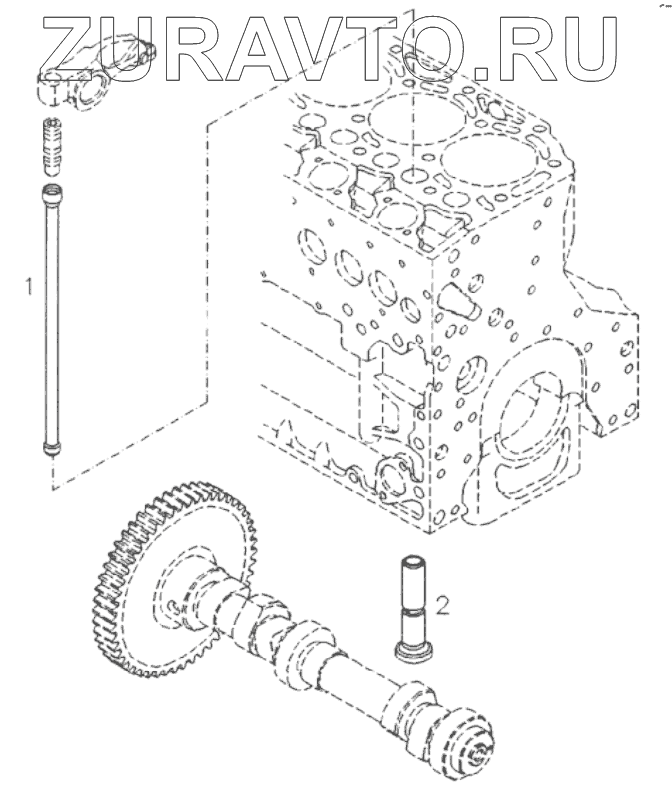 ZURAVTO.RU

1

2