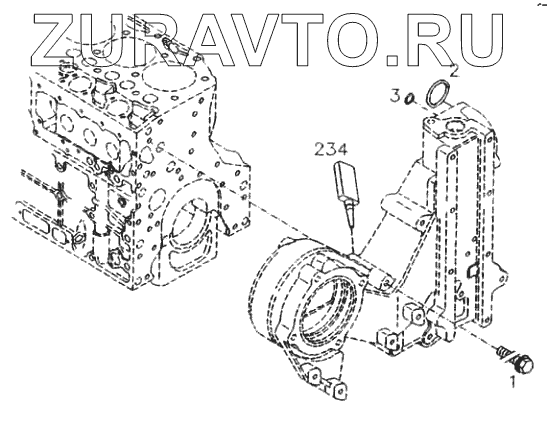 ZURAVTO.RU
2
3
234
1