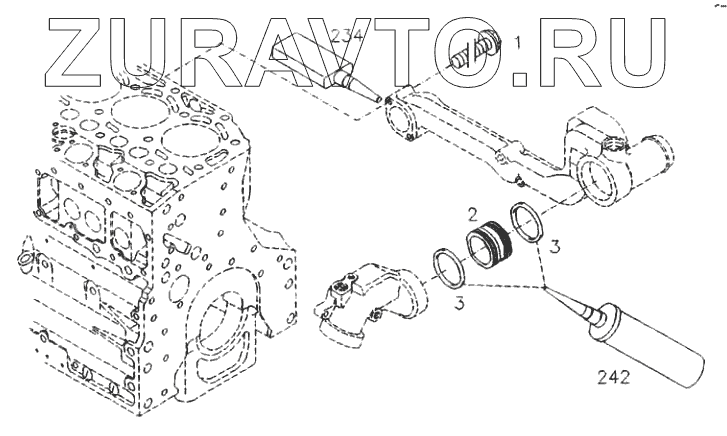 ZURAVTO.RU

234
1
2
3
3
242