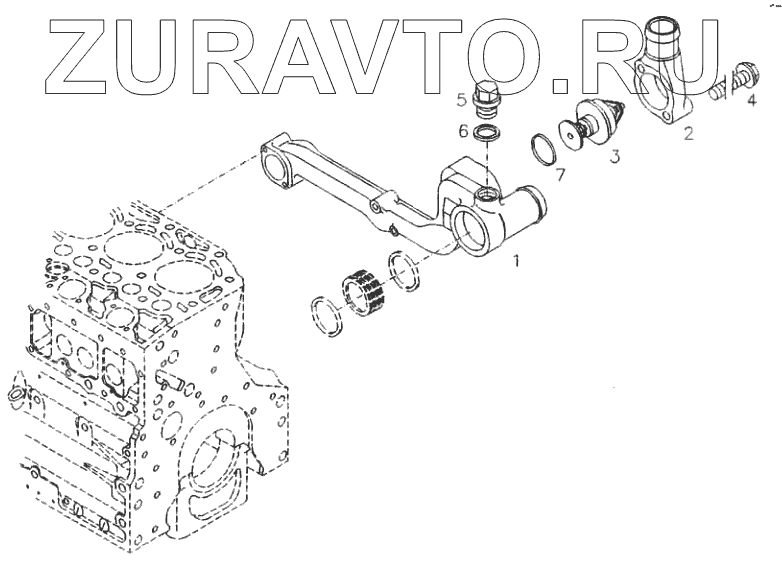 ZURAVTO.RU

5
6
7
3
2
4
1