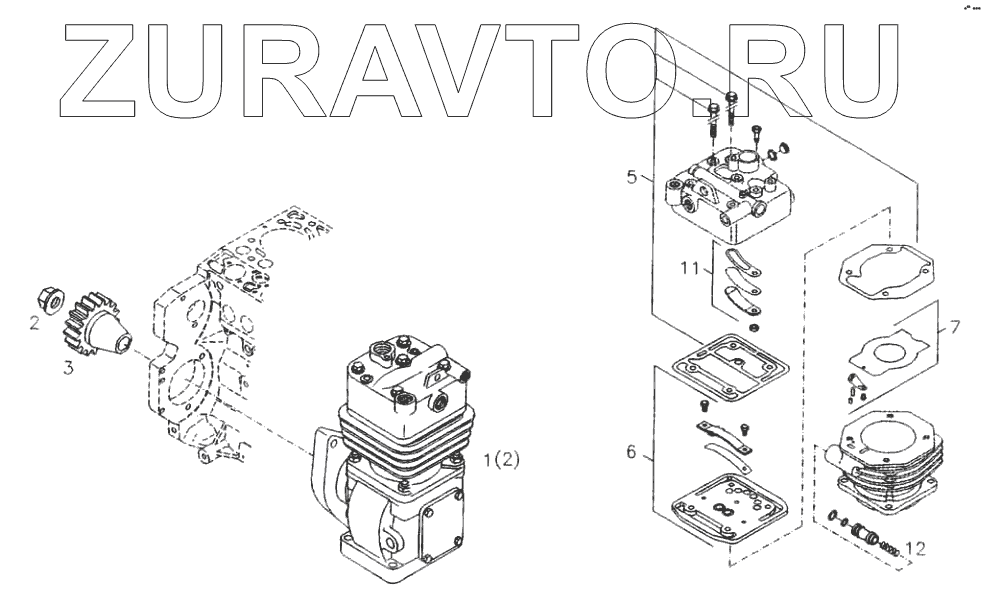 ZURAVTO.RU

5

11

7

2

3

1(2)

6

12