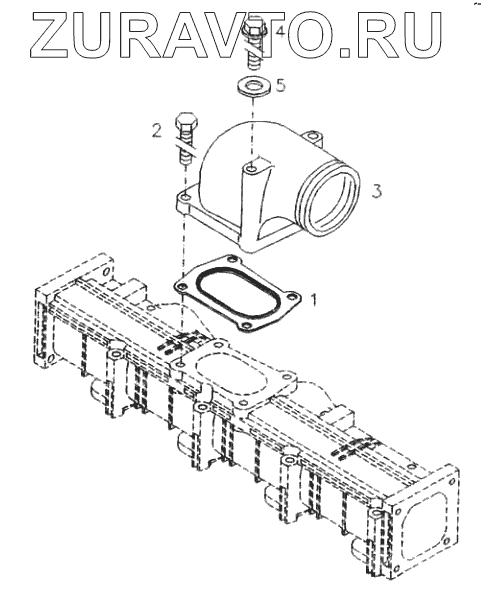 ZURAVTO.RU

4

5

2

3

1