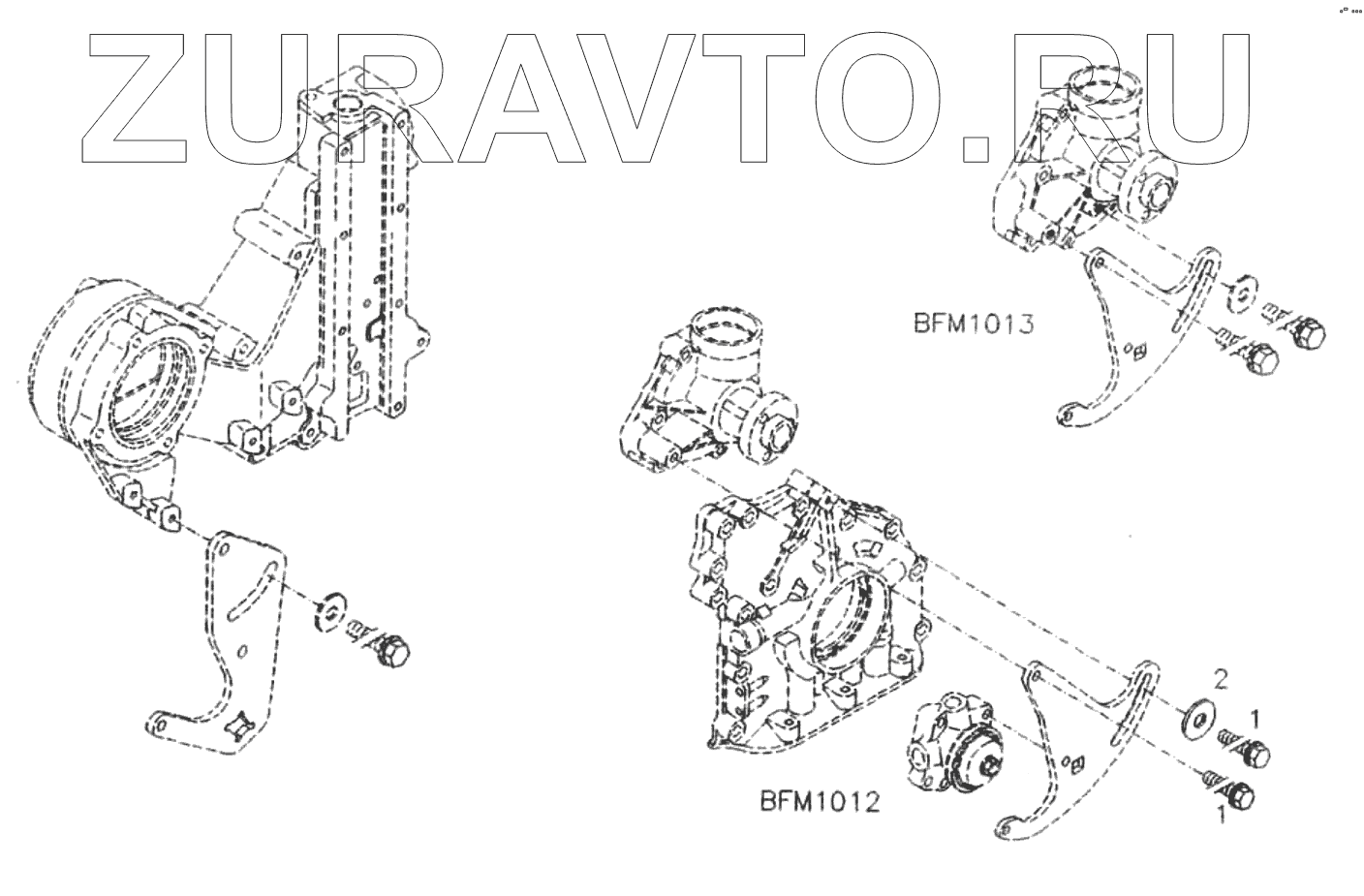 ZURAVTO.RU

BFM1013

BFM1012

2

1

1