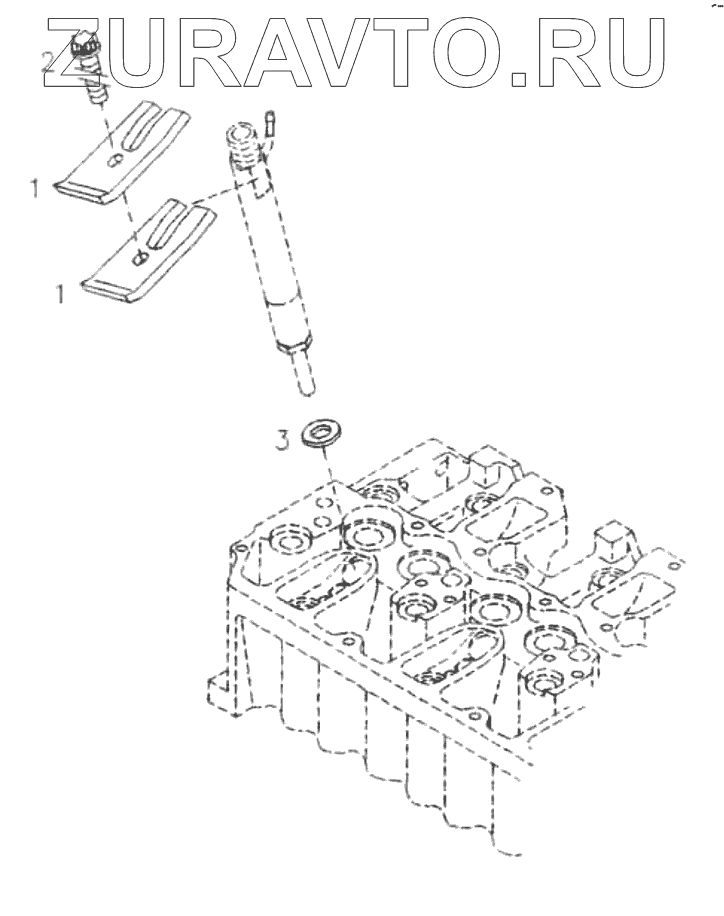 ZURAVTO.RU

2

1

1

3